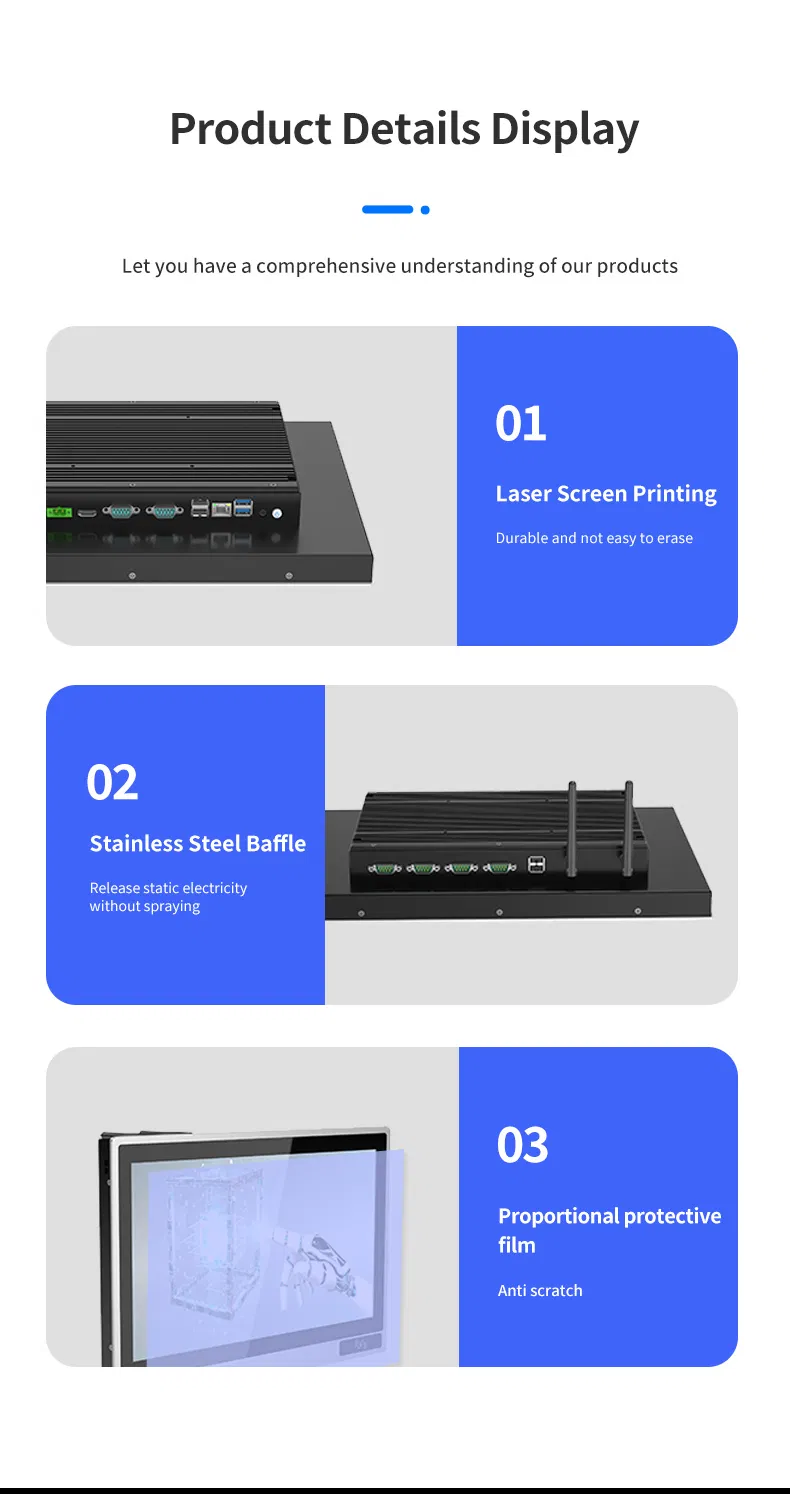 Product Details Display

Let you have a comprehensive understanding of our products

01

Laser Screen Printing

Durable and not easy to erase

02

Stainless Steel Baffle

Release static electricity without spraying

03

Proportional protective film

Anti scratch