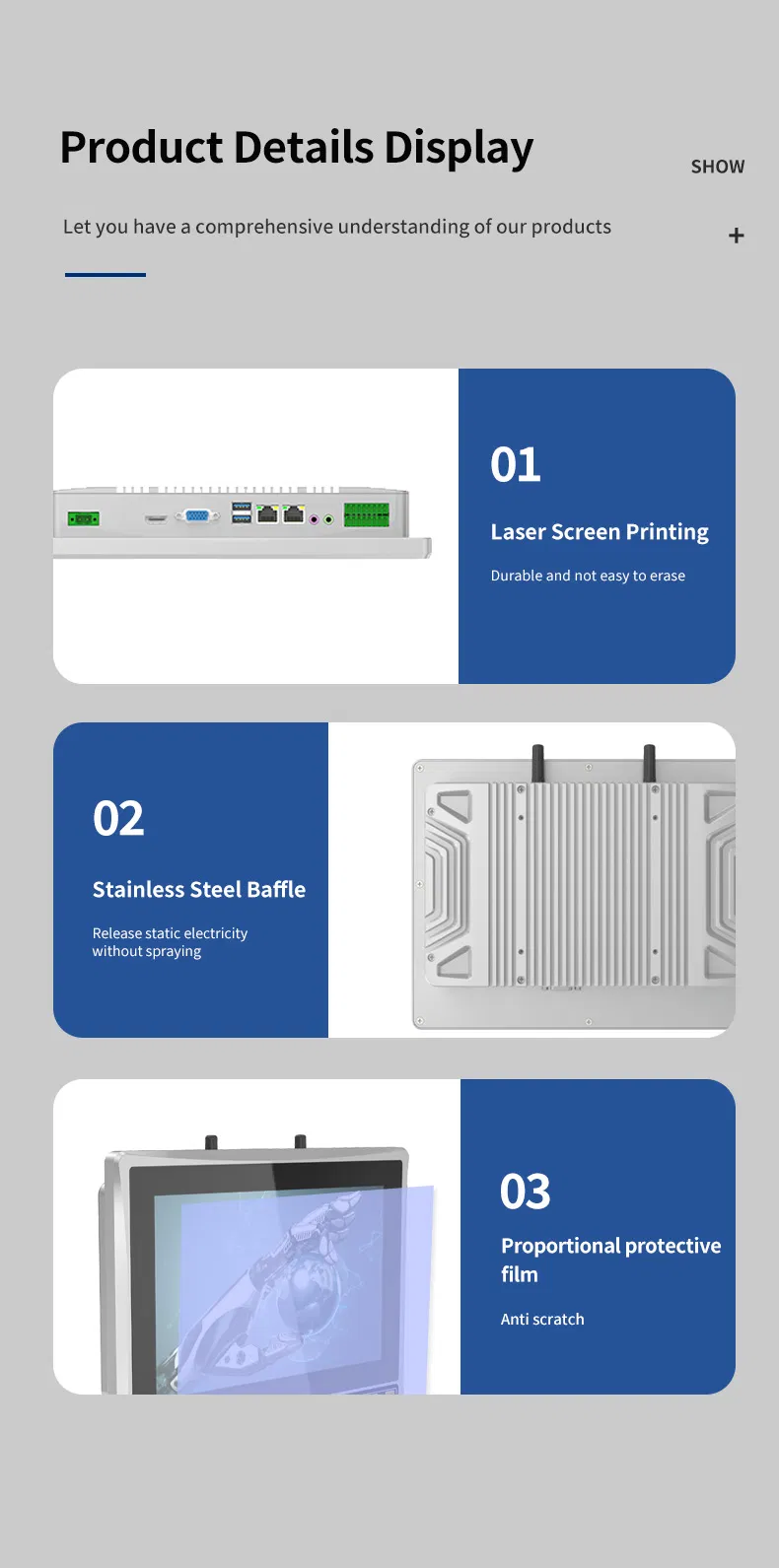 Product Details Display

SHOW

Let you have a comprehensive understanding of our products

+

01

Laser Screen Printing

Durable and not easy to erase

02

Stainless Steel Baffle

Release static electricity without spraying

03

Proportional protective film

Anti scratch