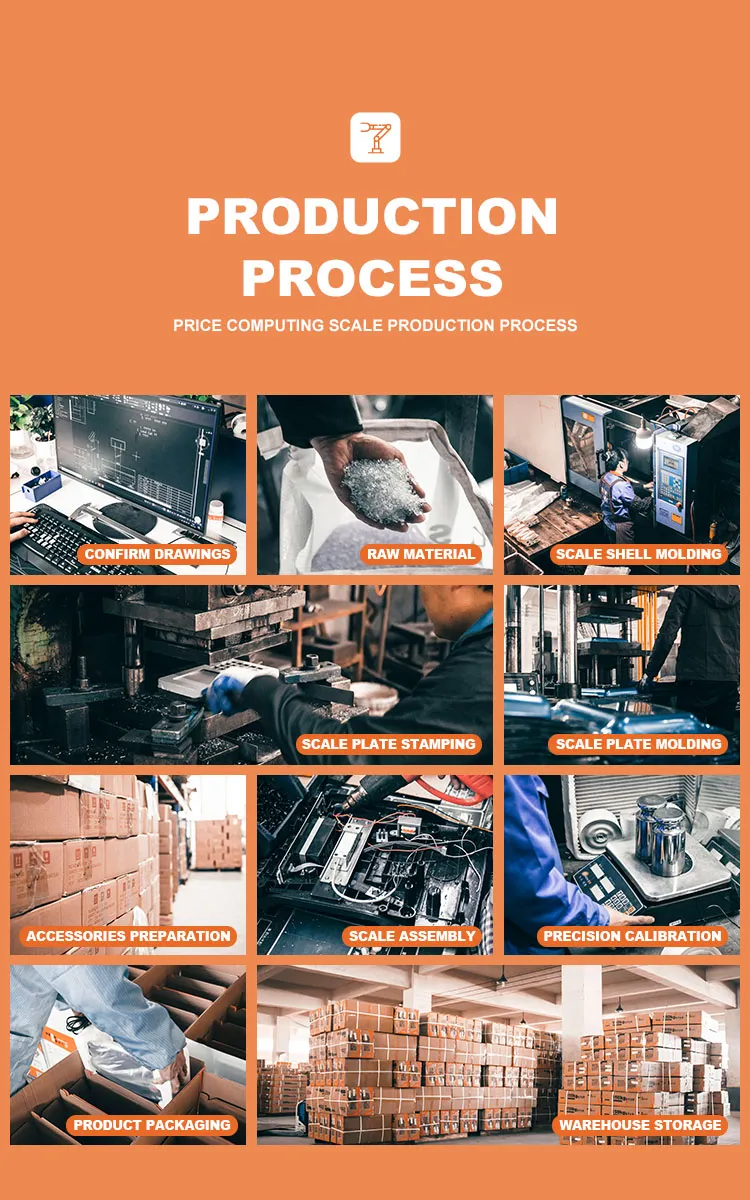 PRODUCTION PROCESS

PRICE COMPUTING SCALE PRODUCTION PROCESS

CONFIRM DRAWINGS

RAW MATERIAL

SCALE SHELL MOLDING

SCALE PLATE STAMPING

SCALE PLATE MOLDING

ACCESSORIES PREPARATION

SCALE ASSEMBLY

PRECISION CALIBRATION

PRODUCT PACKAGING

WAREHOUSE STORAGE