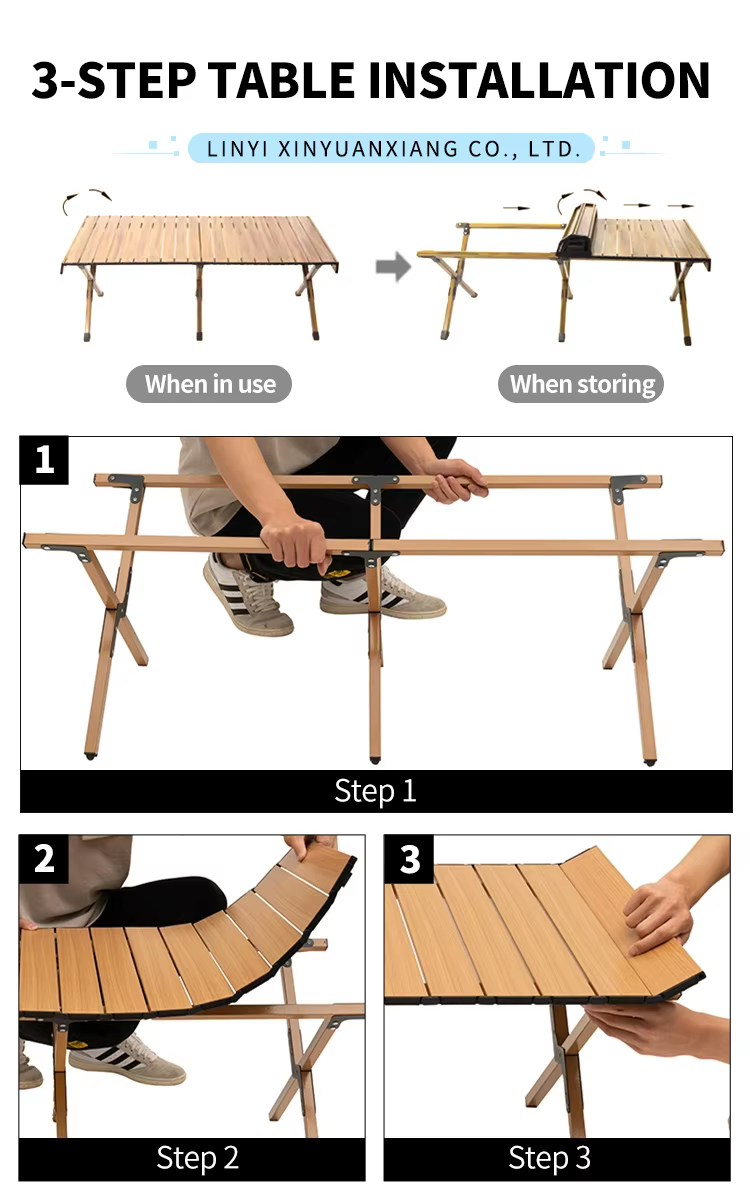 3-STEP TABLE INSTALLATION

LINYI XINYUANXIANG CO., LTD.

When in use

When storing

1

Step 1

2

Step 2

3

Step 3