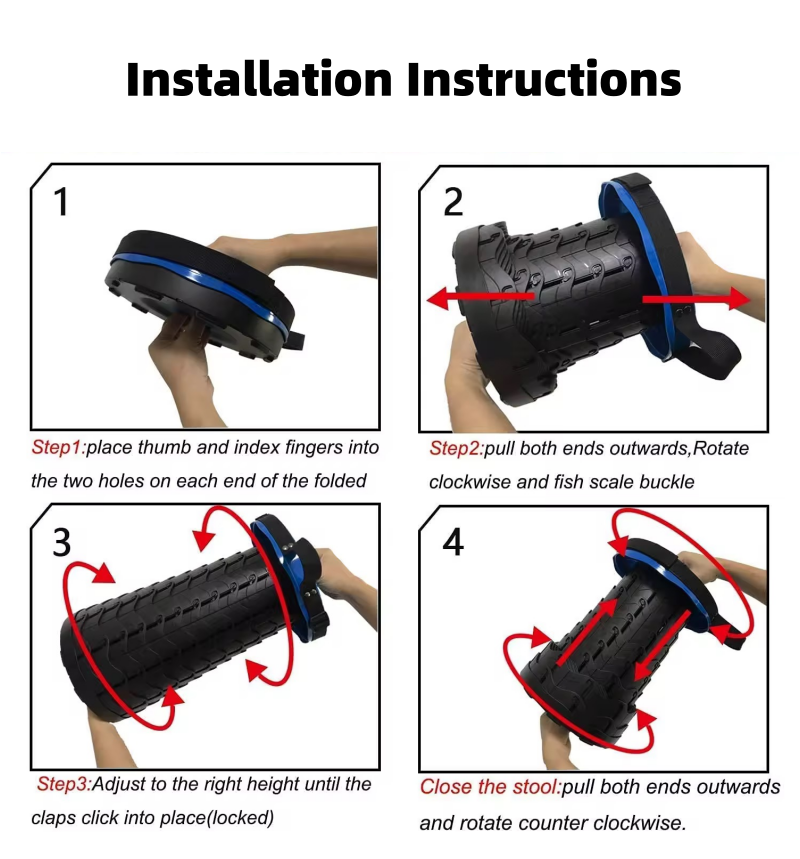 Installation Instructions

1

Step1:place thumb and index fingers into the two holes on each end of the folded

2

Step2:pull both ends outwards,Rotate clockwise and fish scale buckle

3

Step3:Adjust to the right height until the claps click into place(locked)

4

Close the stool:pull both ends outwards and rotate counter clockwise.