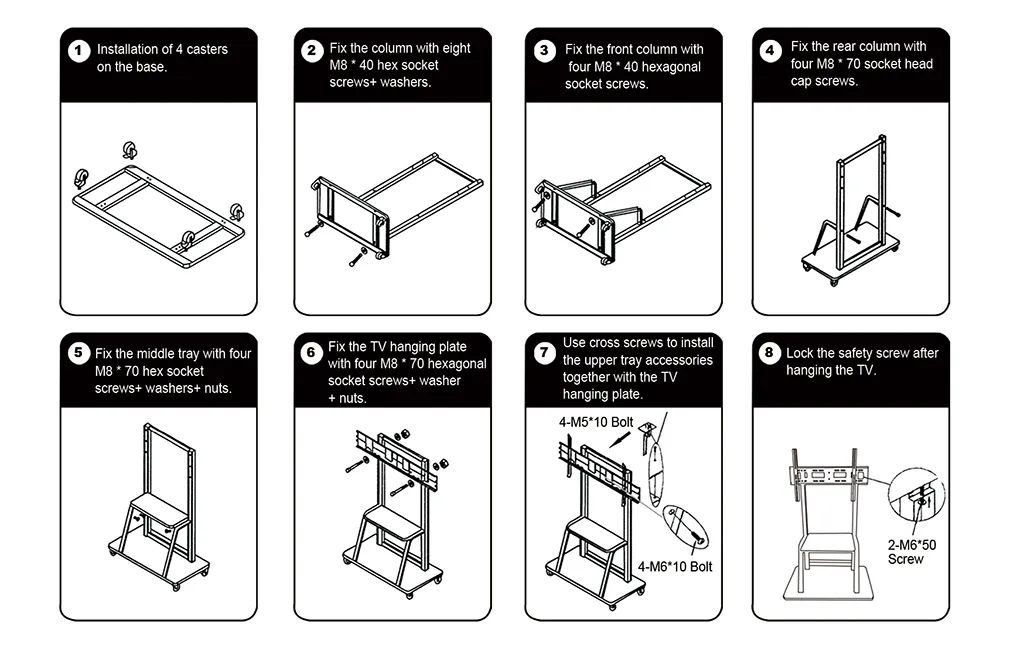 1 Installation of 4 casters on the base.

2 Fix the column with eight M8 * 40 hex socket screws+ washers.

3 Fix the front column with four M8 * 40 hexagonal socket screws.

4 Fix the rear column with four M8 * 70 socket head cap screws.

5 Fix the middle tray with four M8 * 70 hex socket screws+ washers+ nuts.

6 Fix the TV hanging plate with four M8 * 70 hexagonal socket screws+ washer + nuts.

7 Use cross screws to install the upper tray accessories together with the TV hanging plate.

4-M5*10 Bolt

4-M6*10 Bolt

8 Lock the safety screw after hanging the TV.

2-M6*50 Screw