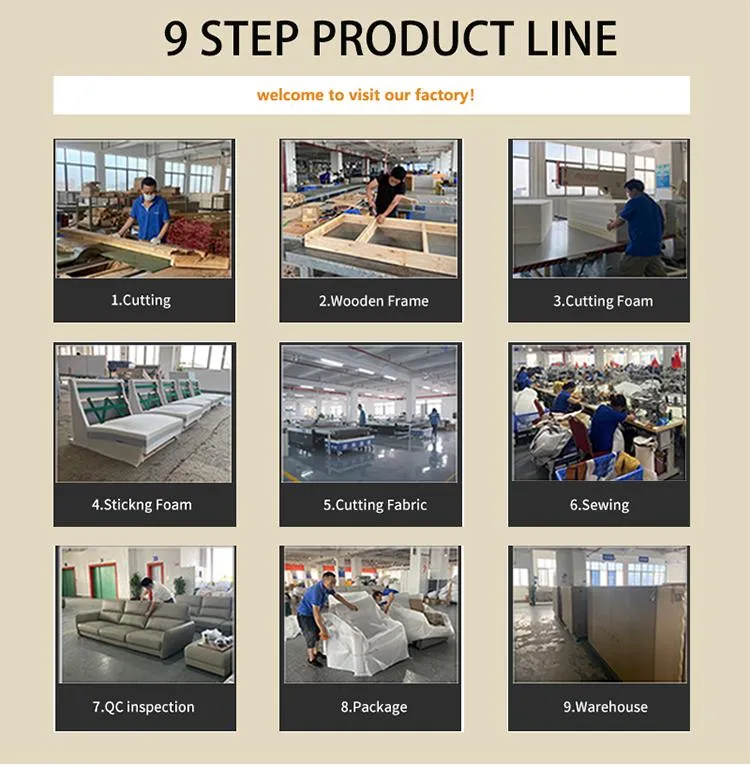 9 STEP PRODUCT LINE

welcome to visit our factory!

1.Cutting

2.Wooden Frame

3.Cutting Foam

4.Stickng Foam

5.Cutting Fabric

6.Sewing

7.QC inspection

8.Package

9.Warehouse