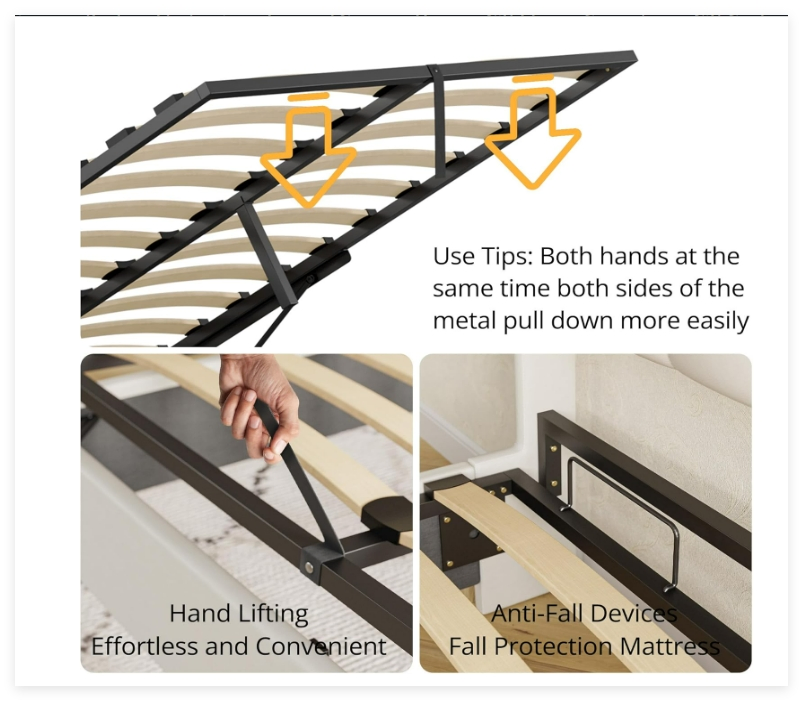 Use Tips: Both hands at the same time both sides of the metal pull down more easily

Hand Lifting
Effortless and Convenient

Anti-Fall Devices
Fall Protection Mattress