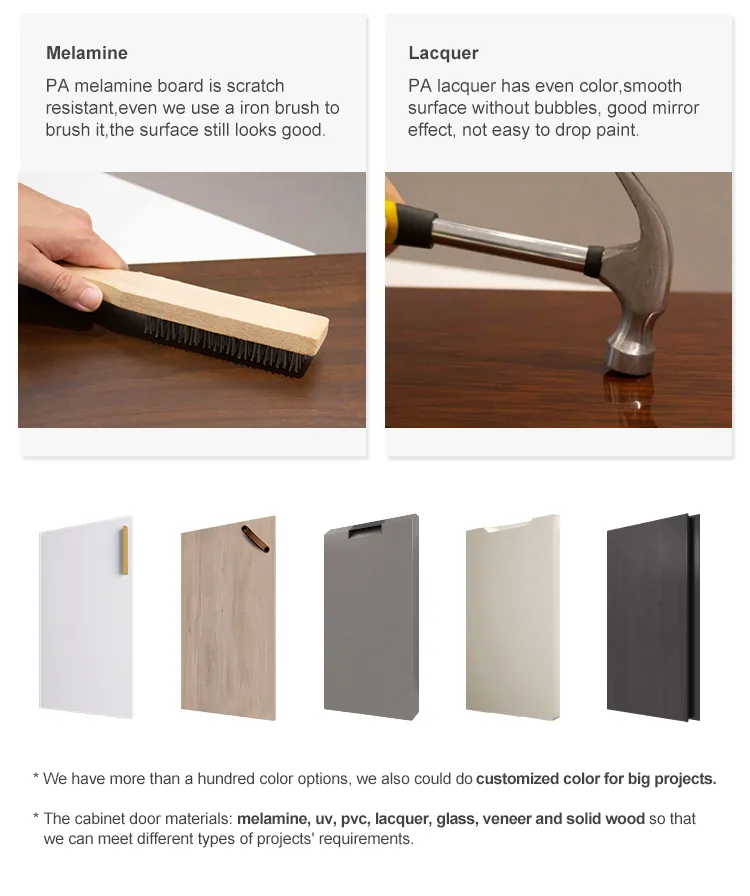 Melamine

PA melamine board is scratch resistant,even we use a iron brush to brush it,the surface still looks good.

Lacquer

PA lacquer has even color,smooth surface without bubbles, good mirror effect, not easy to drop paint.

* We have more than a hundred color options, we also could do customized color for big projects.

* The cabinet door materials: melamine, uv, pvc, lacquer, glass, veneer and solid wood so that we can meet different types of projects' requirements.