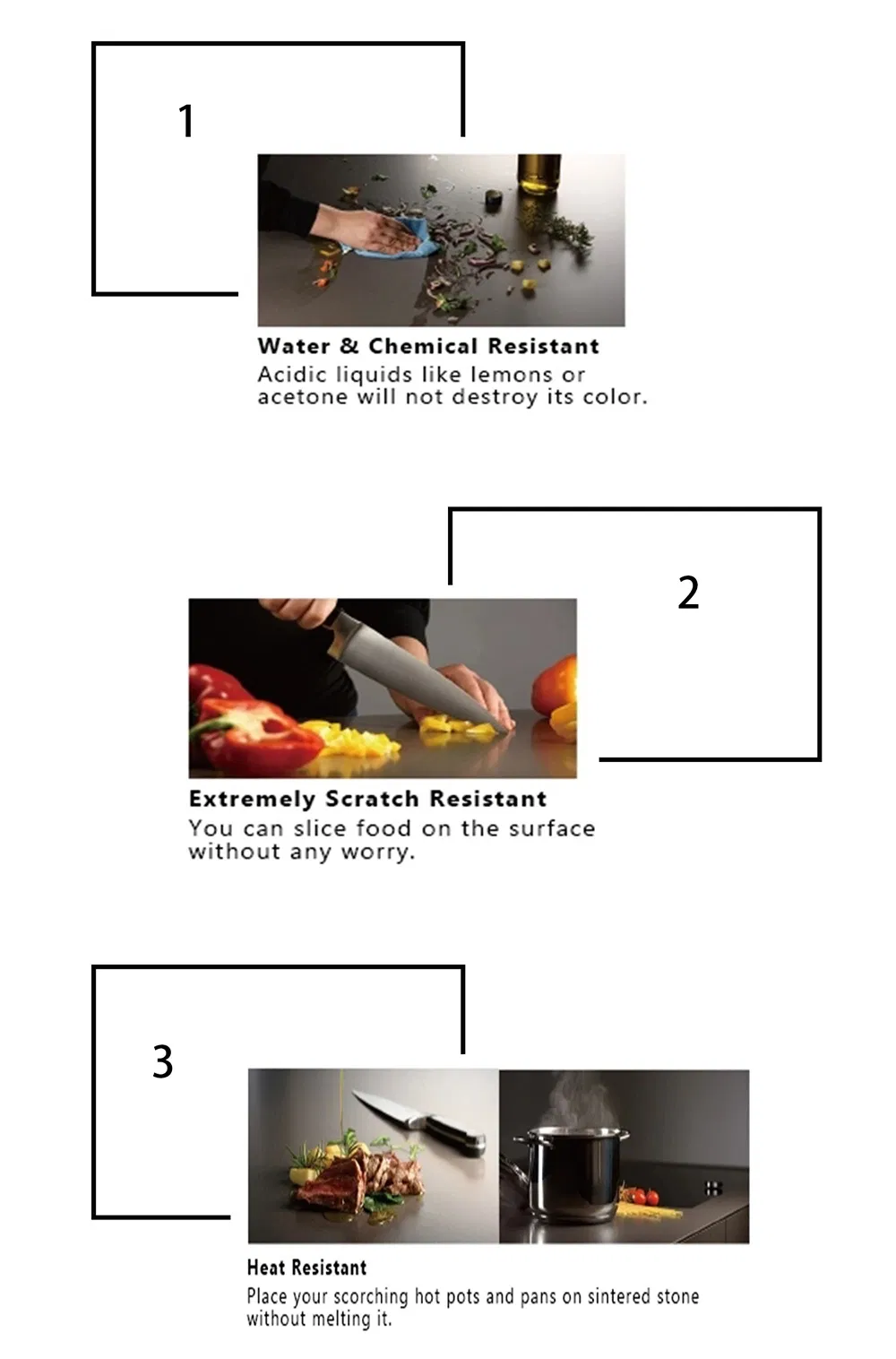 1

Water & Chemical Resistant
Acidic liquids like lemons or acetone will not destroy its color.

2

Extremely Scratch Resistant
You can slice food on the surface without any worry.

3

Heat Resistant
Place your scorching hot pots and pans on sintered stone without melting it.