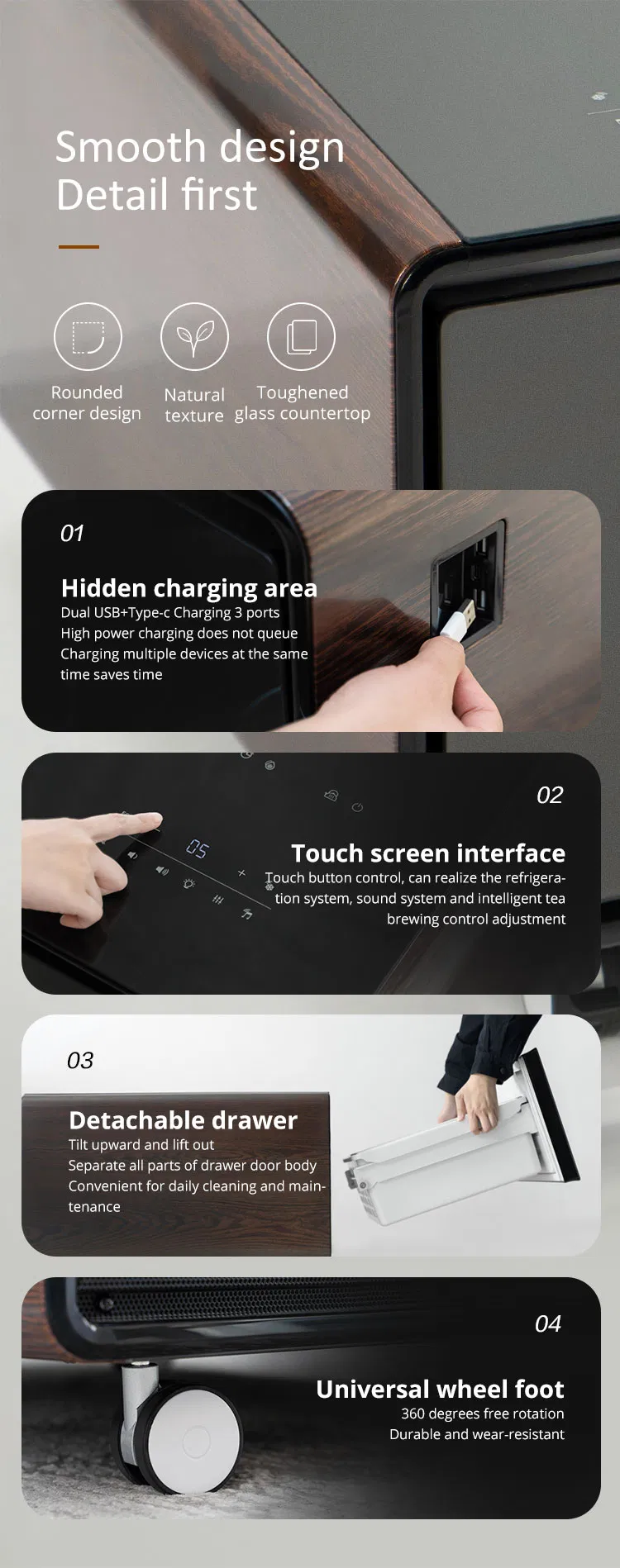 Smooth design
Detail first

Rounded corner design

Natural texture

Toughened glass countertop

01

Hidden charging area
Dual USB+Type-c Charging 3 ports
High power charging does not queue
Charging multiple devices at the same time saves time

02

05

Touch screen interface
Touch button control, can realize the refrigeration system, sound system and intelligent tea brewing control adjustment

03

Detachable drawer
Tilt upward and lift out
Separate all parts of drawer door body
Convenient for daily cleaning and maintenance

04

Universal wheel foot
360 degrees free rotation
Durable and wear-resistant