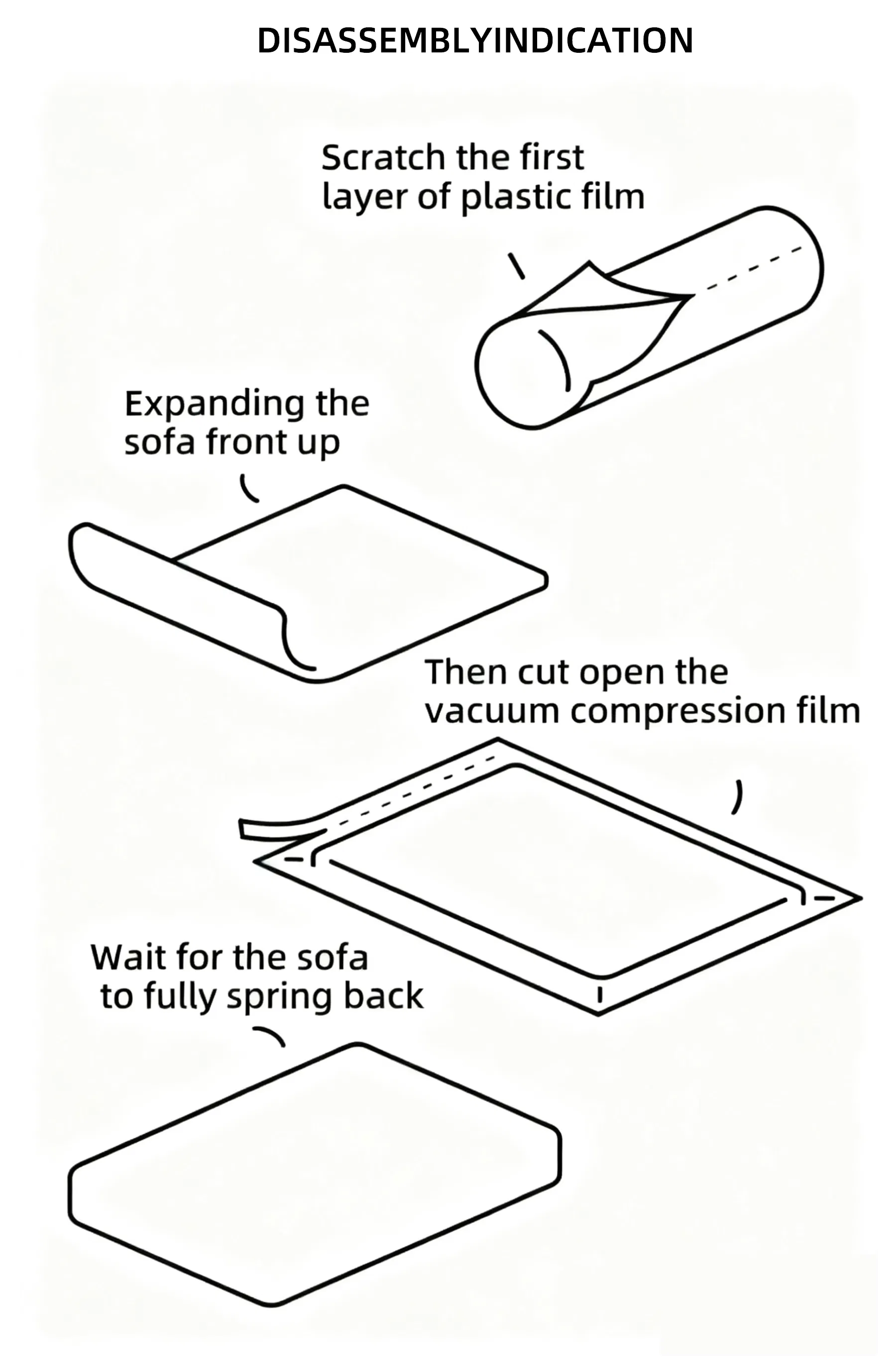 DISASSEMBLYINDICATION

Scratch the first layer of plastic film

Expanding the sofa front up

Then cut open the vacuum compression film

Wait for the sofa to fully spring back