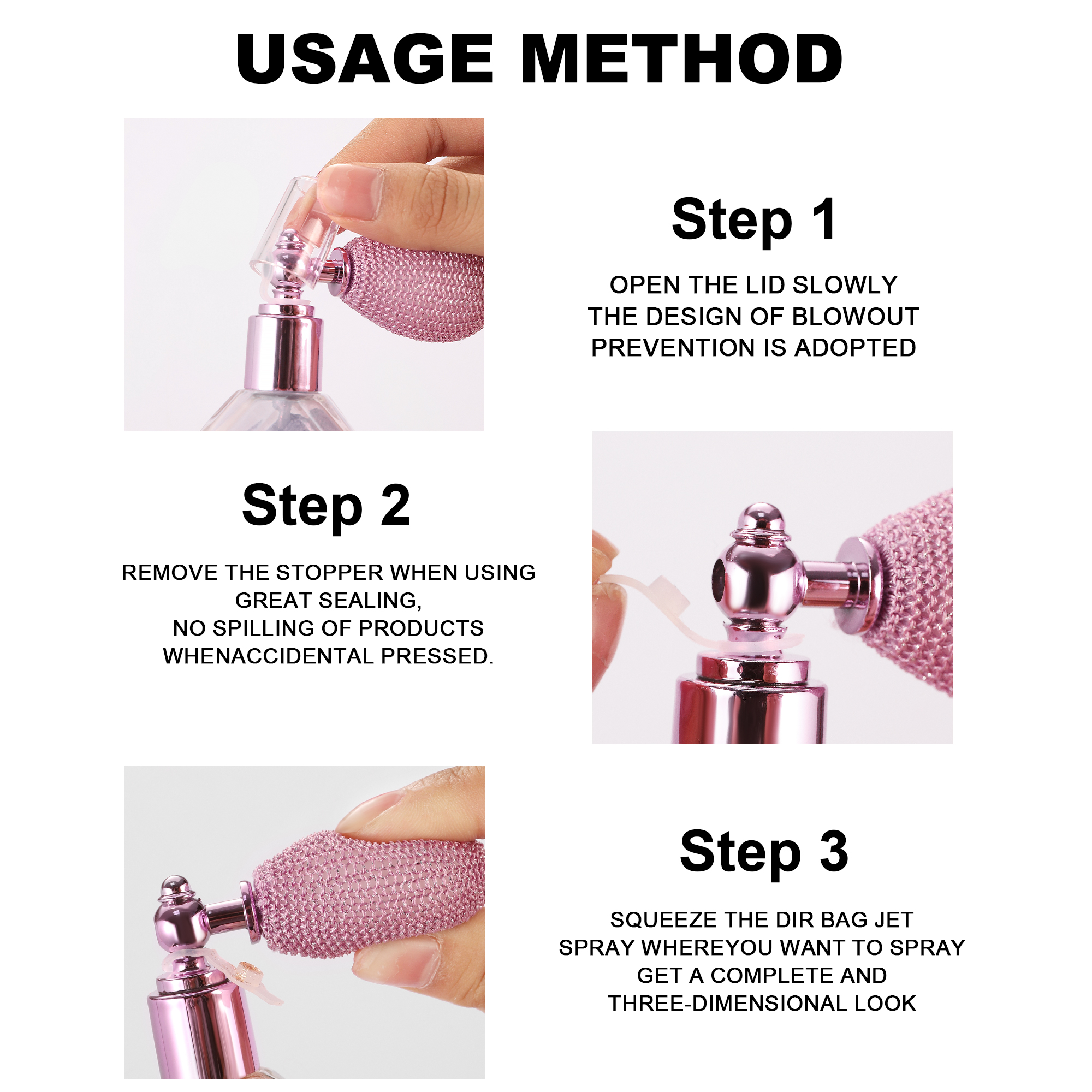 USAGE METHOD

Step 1

OPEN THE LID SLOWLY
THE DESIGN OF BLOWOUT
PREVENTION IS ADOPTED

Step 2

REMOVE THE STOPPER WHEN USING
GREAT SEALING,
NO SPILLING OF PRODUCTS
WHENACCIDENTAL PRESSED.

Step 3

SQUEEZE THE DIR BAG JET
SPRAY WHEREYOU WANT TO SPRAY
GET A COMPLETE AND
THREE-DIMENSIONAL LOOK