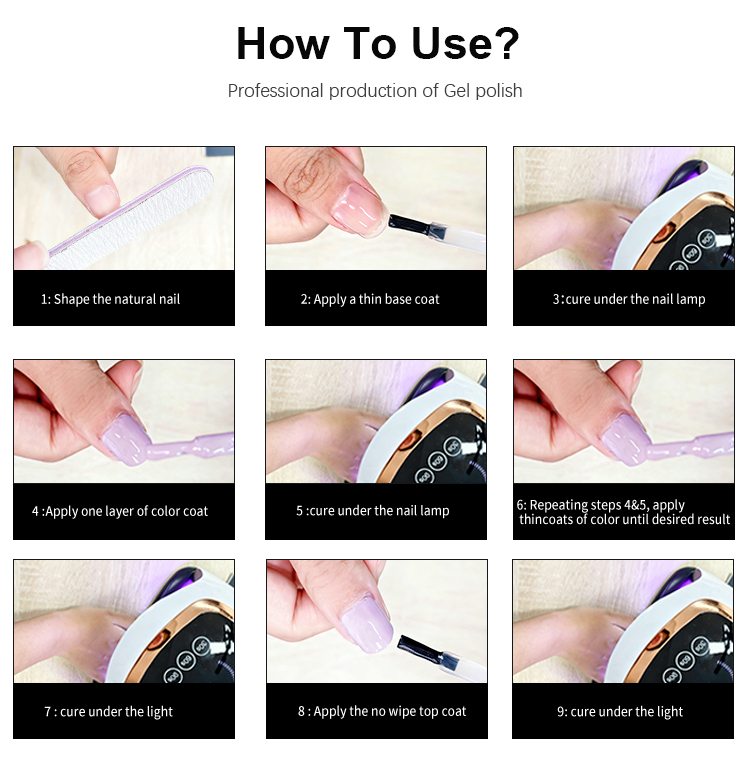 How To Use?

Professional production of Gel polish

1: Shape the natural nail

2: Apply a thin base coat

3:cure under the nail lamp

4 :Apply one layer of color coat

5 :cure under the nail lamp

6: Repeating steps 4&5, apply thincoats of color until desired result

7 : cure under the light

8 : Apply the no wipe top coat

9: cure under the light