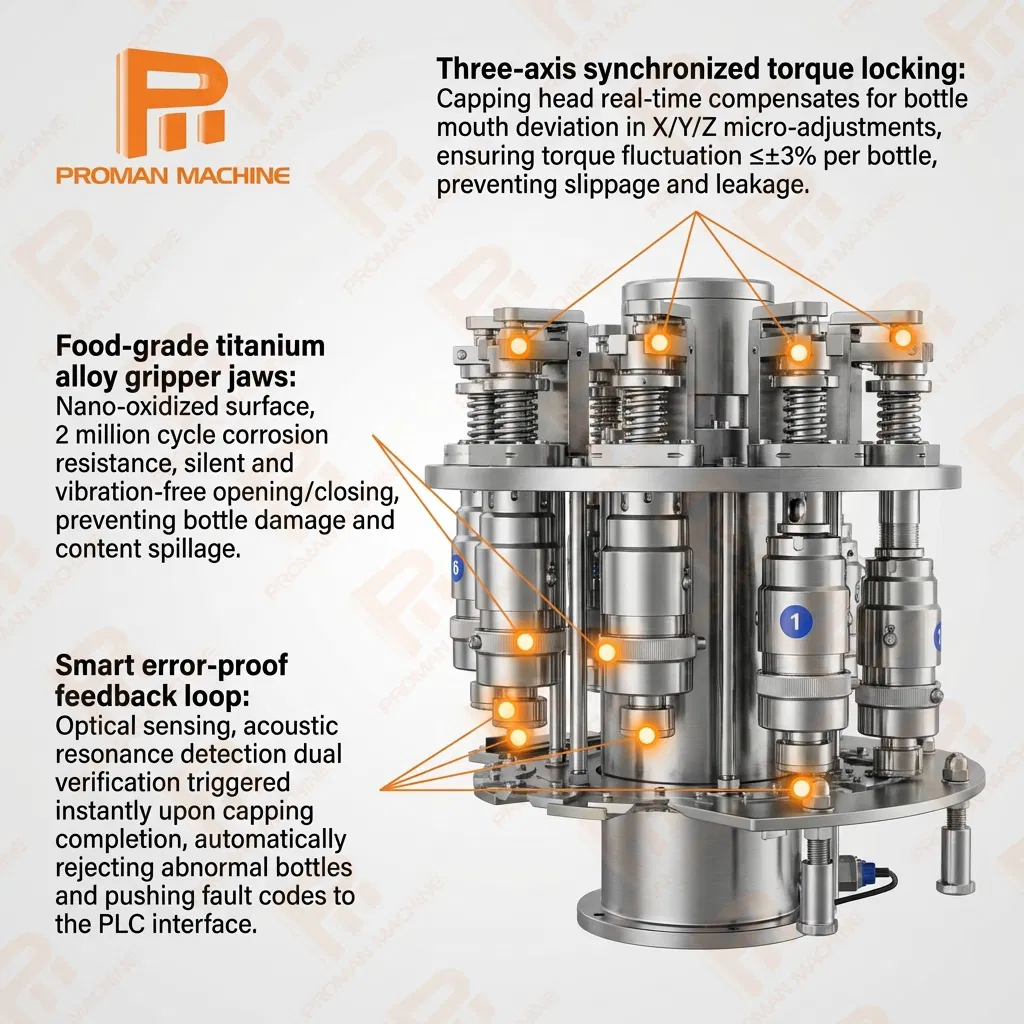 PROMAN MACHINE

Three-axis synchronized torque locking:
Capping head real-time compensates for bottle mouth deviation in X/Y/Z micro-adjustments, ensuring torque fluctuation ≤±3% per bottle, preventing slippage and leakage.

Food-grade titanium alloy gripper jaws:
Nano-oxidized surface, 2 million cycle corrosion resistance, silent and vibration-free opening/closing, preventing bottle damage and content spillage.

Smart error-proof feedback loop:
Optical sensing, acoustic resonance detection dual verification triggered instantly upon capping completion, automatically rejecting abnormal bottles and pushing fault codes to the PLC interface.

6

1

PROMAN MACHINE