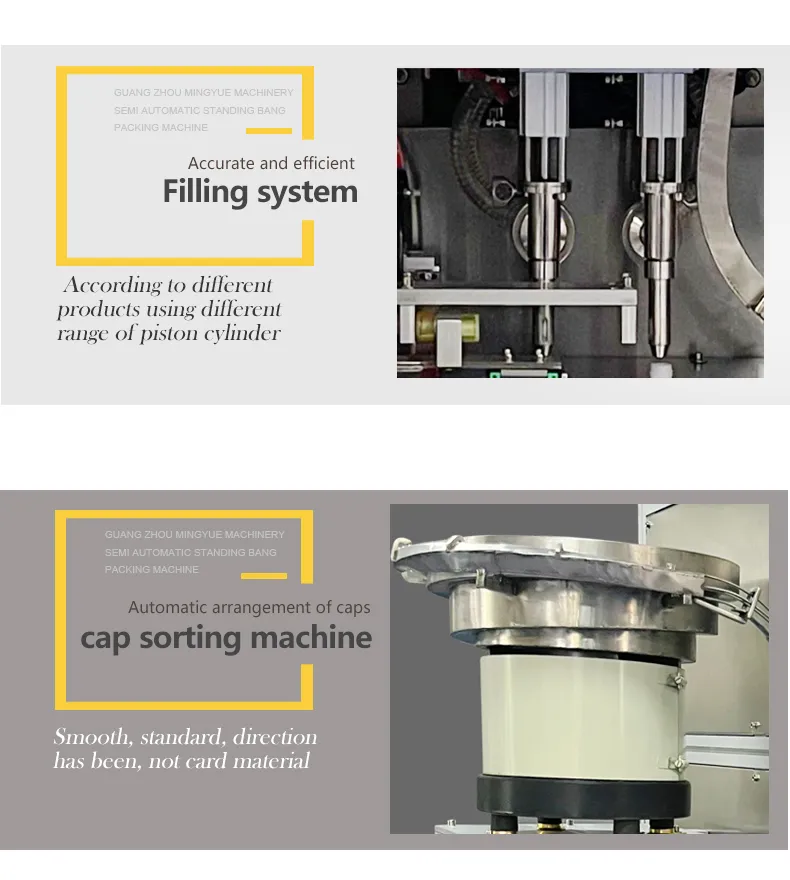 GUANG ZHOU MINGYUE MACHINERY
SEMI AUTOMATIC STANDING BANG
PACKING MACHINE

Accurate and efficient
Filling system

According to different products using different range of piston cylinder

GUANG ZHOU MINGYUE MACHINERY
SEMI AUTOMATIC STANDING BANG
PACKING MACHINE

Automatic arrangement of caps
cap sorting machine

Smooth, standard, direction has been, not card material