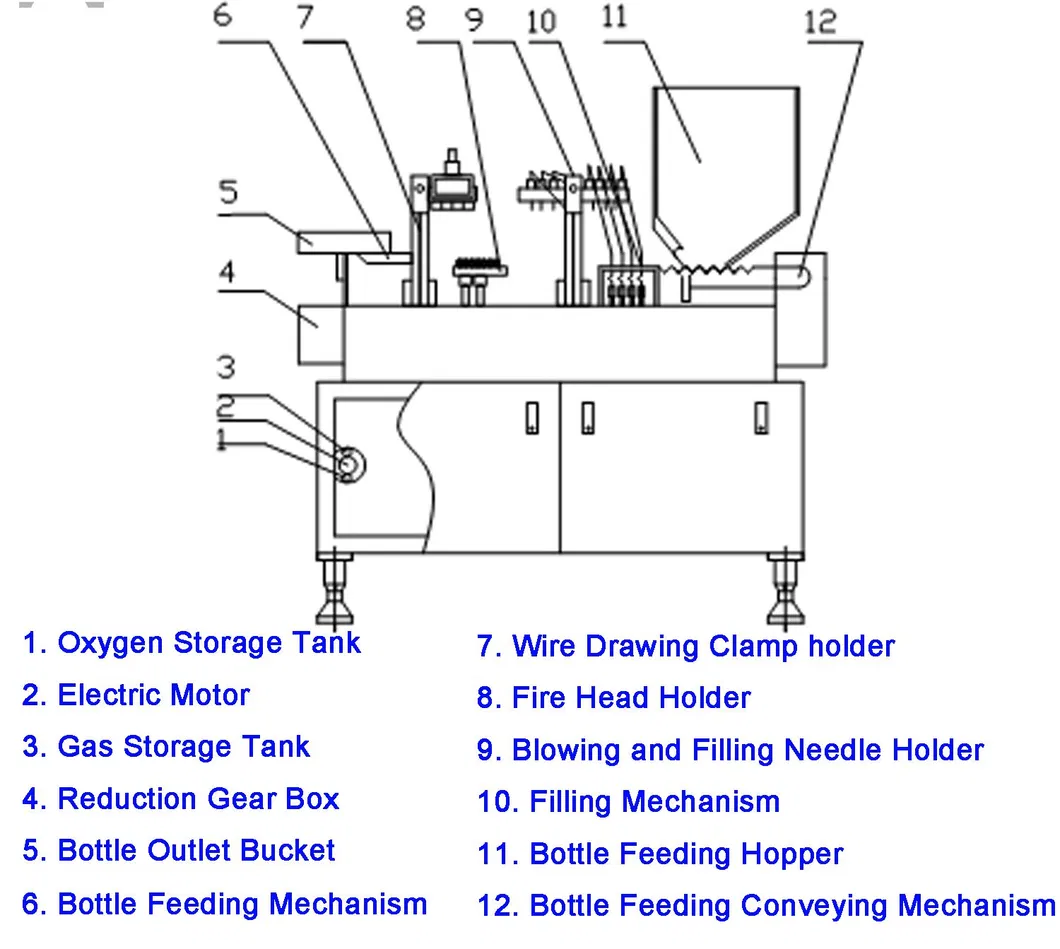 6 7 8 9 10 11 12

5

4

3

2

1

1. Oxygen Storage Tank
2. Electric Motor
3. Gas Storage Tank
4. Reduction Gear Box
5. Bottle Outlet Bucket
6. Bottle Feeding Mechanism

7. Wire Drawing Clamp holder
8. Fire Head Holder
9. Blowing and Filling Needle Holder
10. Filling Mechanism
11. Bottle Feeding Hopper
12. Bottle Feeding Conveying Mechanism