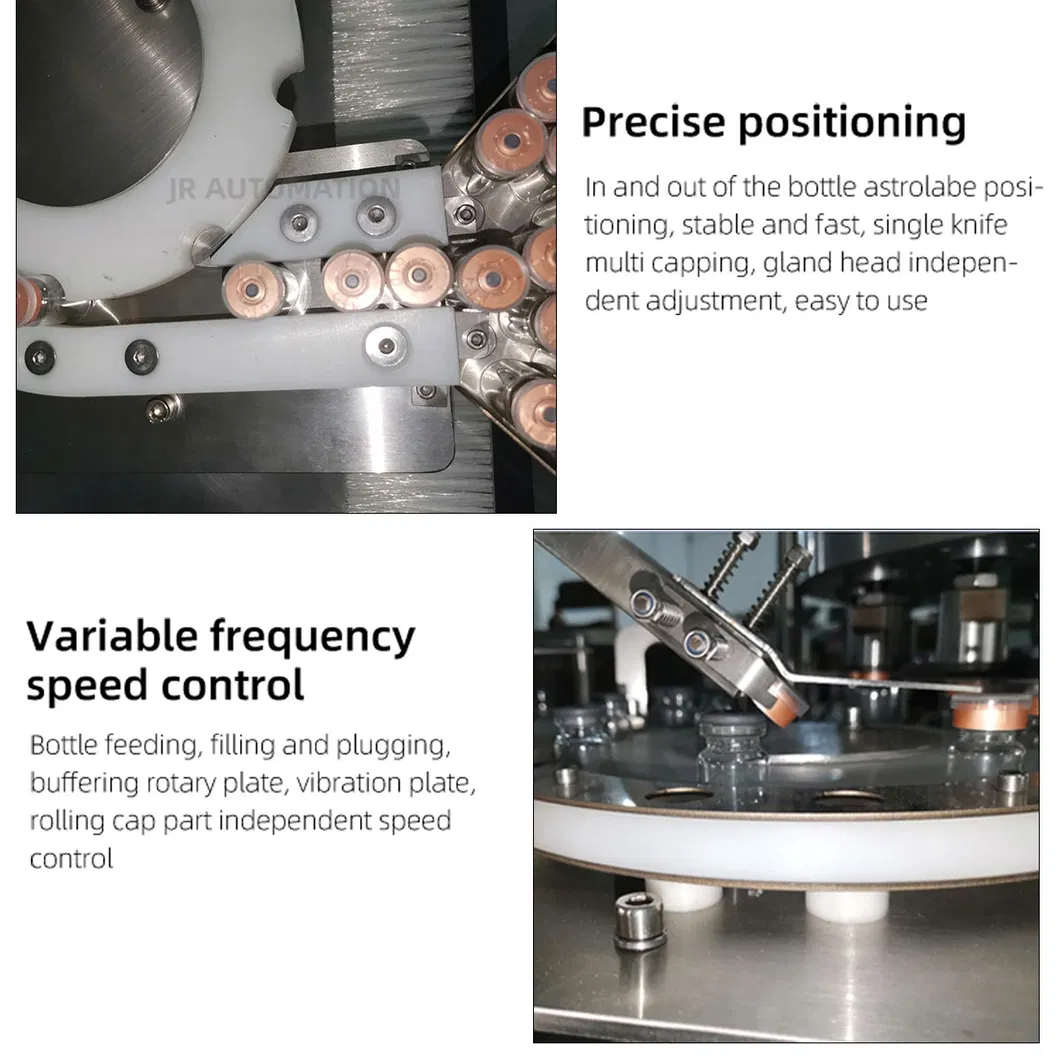 JR AUTOMATION

Precise positioning

In and out of the bottle astrolabe positioning, stable and fast, single knife multi capping, gland head independent adjustment, easy to use

Variable frequency speed control

Bottle feeding, filling and plugging, buffering rotary plate, vibration plate, rolling cap part independent speed control