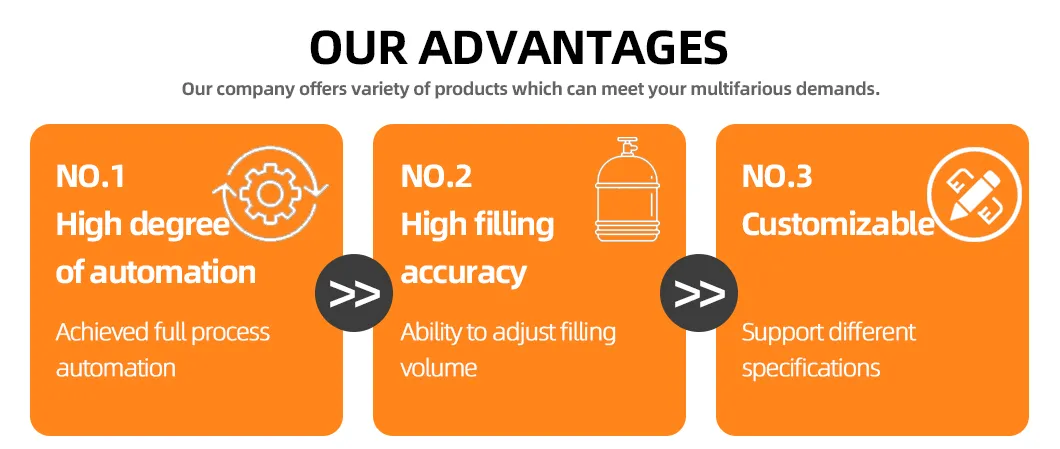 OUR ADVANTAGES

Our company offers variety of products which can meet your multifarious demands.

NO.1
High degree of automation

Achieved full process automation

>>

NO.2
High filling accuracy

Ability to adjust filling volume

>>

NO.3
Customizable

Support different specifications