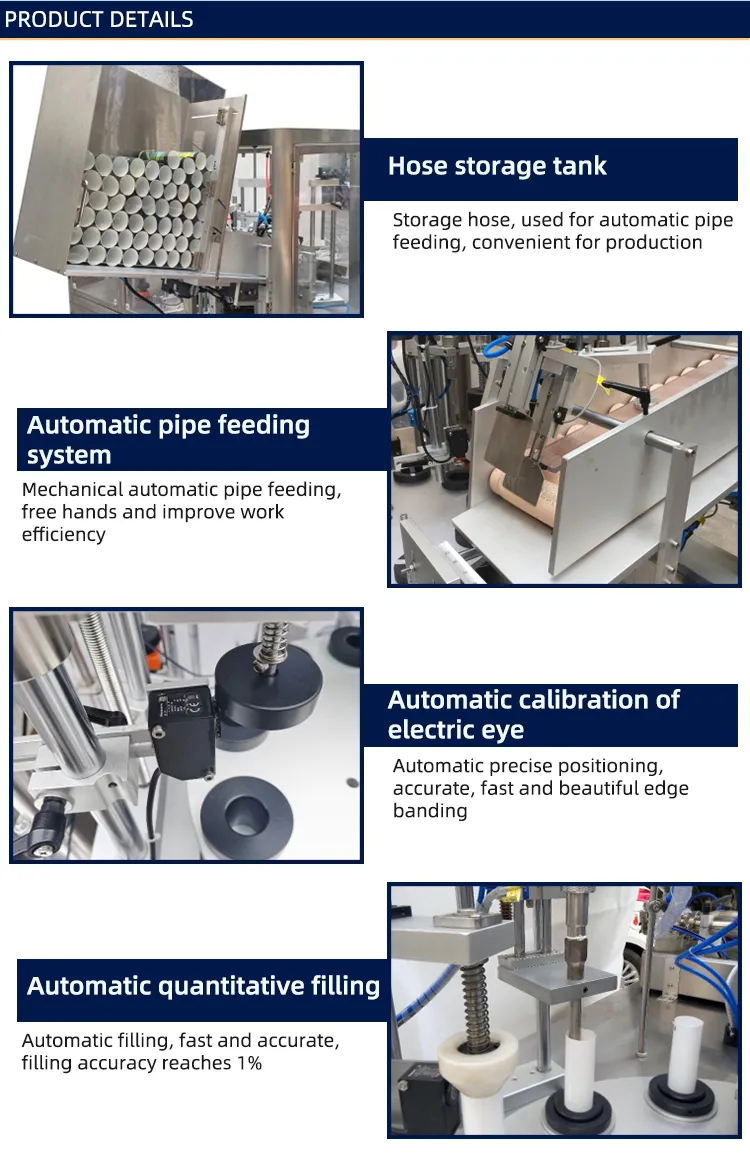 PRODUCT DETAILS

Hose storage tank

Storage hose, used for automatic pipe feeding, convenient for production

Automatic pipe feeding system

Mechanical automatic pipe feeding, free hands and improve work efficiency

Automatic calibration of electric eye

Automatic precise positioning, accurate, fast and beautiful edge banding

Automatic quantitative filling

Automatic filling, fast and accurate, filling accuracy reaches 1%