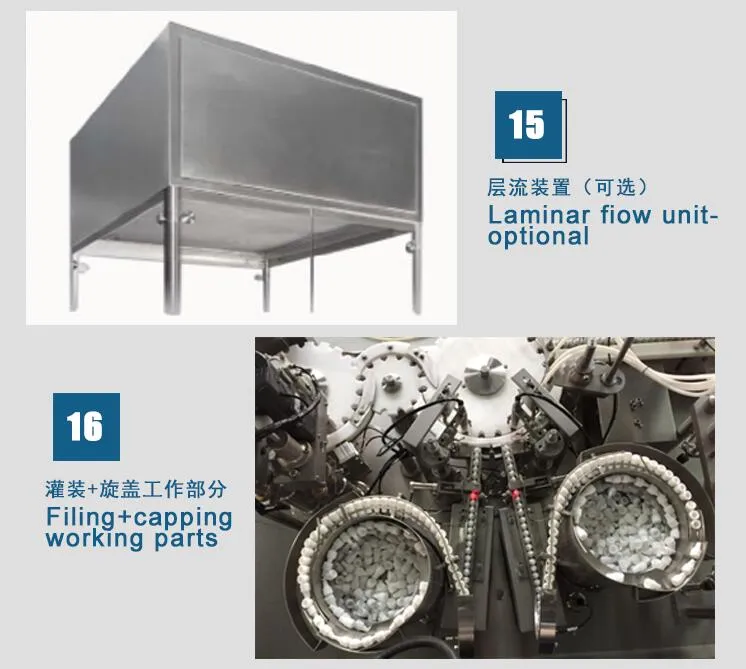 15

层流装置（可选）
Laminar flow unit-optional

16

灌装+旋盖工作部分
Filing+capping working parts