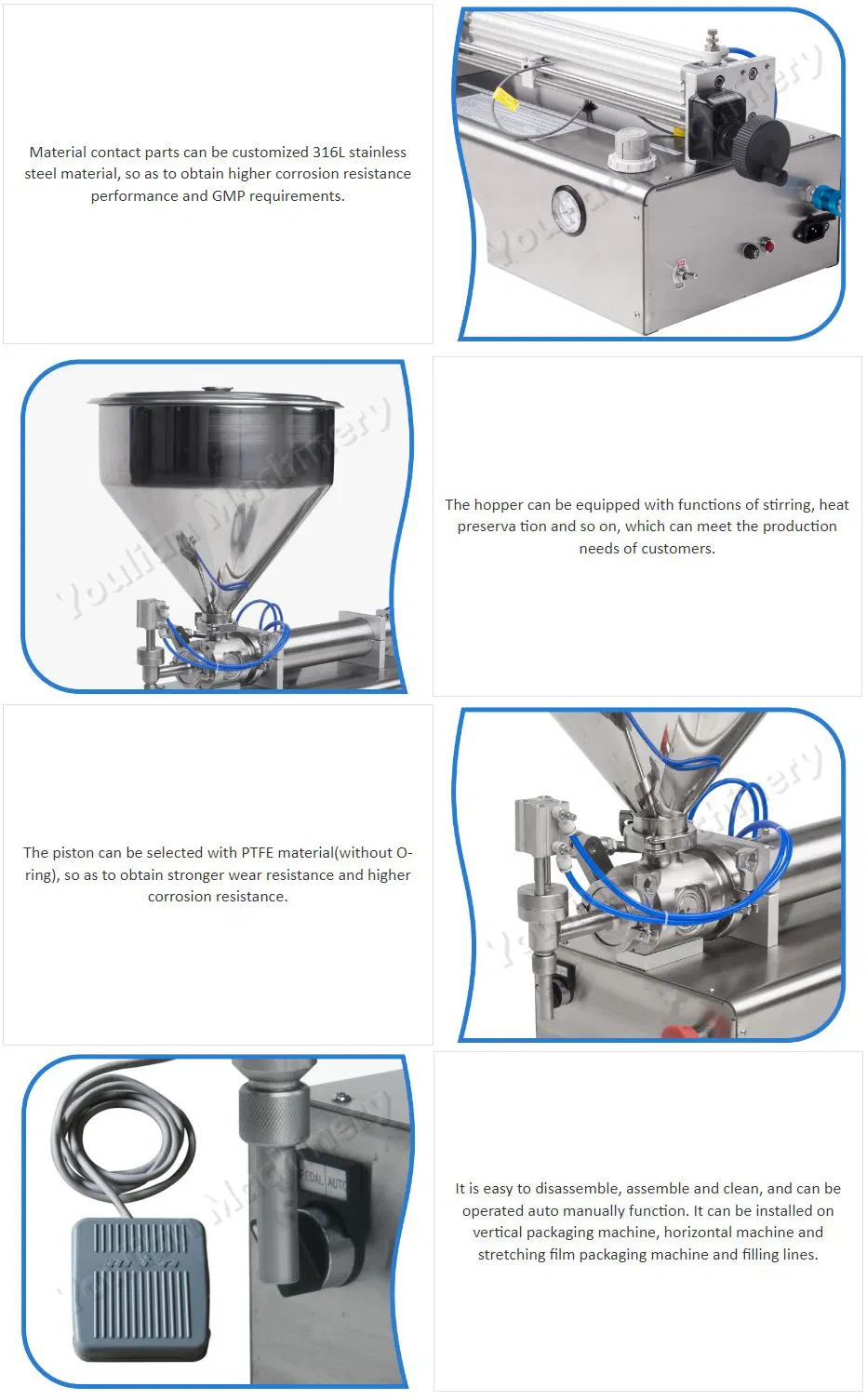 Material contact parts can be customized 316L stainless steel material, so as to obtain higher corrosion resistance performance and GMP requirements.

Youlian Machinery

Youlian Machinery

The hopper can be equipped with functions of stirring, heat preserva tion and so on, which can meet the production needs of customers.

The piston can be selected with PTFE material(without O-ring), so as to obtain stronger wear resistance and higher corrosion resistance.

Youlian Machinery

Youlian Machinery

PEDAL AUTO

It is easy to disassemble, assemble and clean, and can be operated auto manually function. It can be installed on vertical packaging machine, horizontal machine and stretching film packaging machine and filling lines.