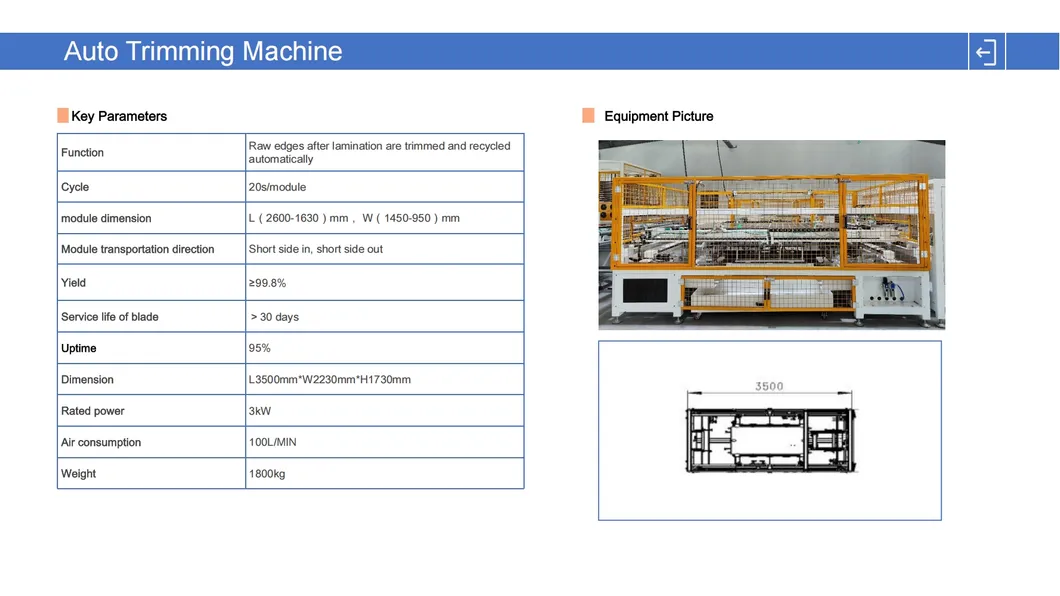 Auto Trimming Machine

Key Parameters

| Function | Raw edges after lamination are trimmed and recycled automatically |
|---|---|
| Cycle | 20s/module |
| module dimension | L（2600-1630）mm， W（1450-950）mm |
| Module transportation direction | Short side in, short side out |
| Yield | ≥99.8% |
| Service life of blade | > 30 days |
| Uptime | 95% |
| Dimension | L3500mm*W2230mm*H1730mm |
| Rated power | 3kW |
| Air consumption | 100L/MIN |
| Weight | 1800kg |

Equipment Picture

3500