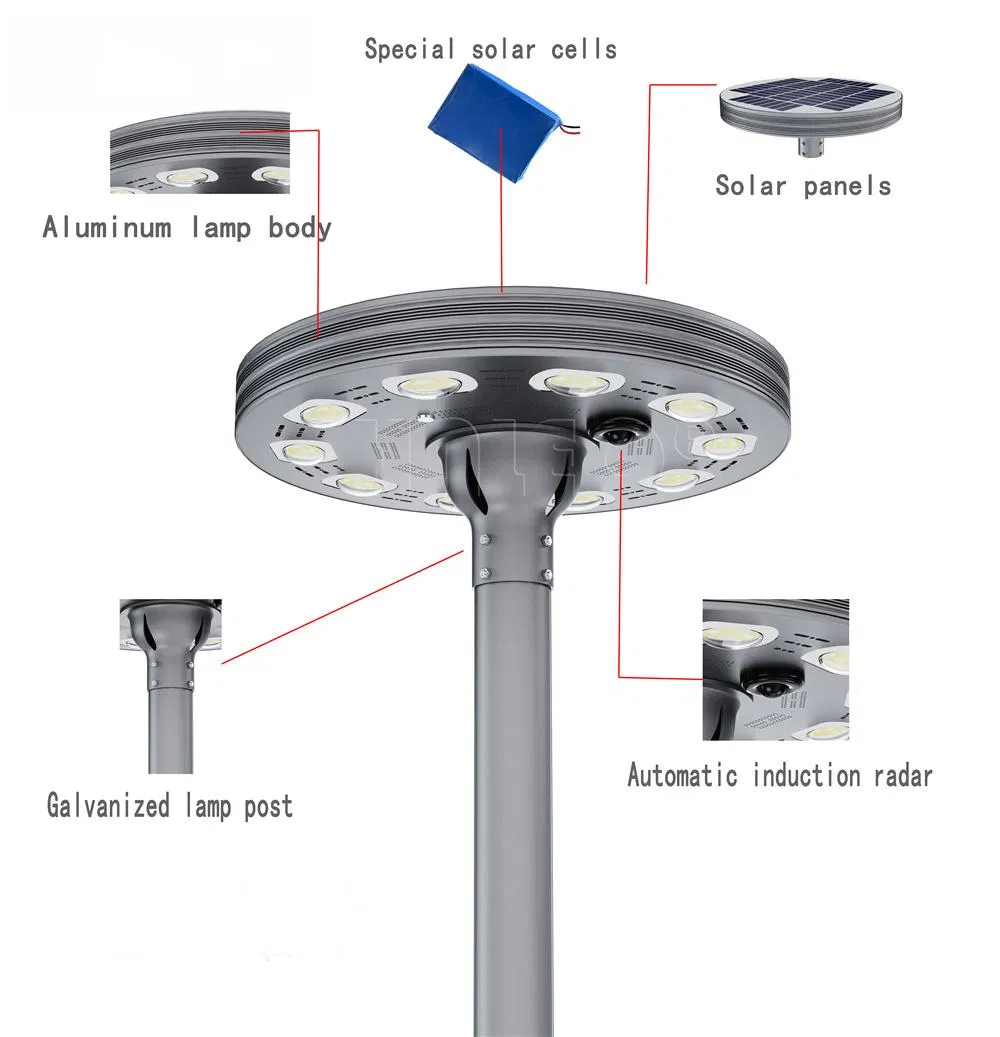 Special solar cells

Solar panels

Aluminum lamp body

Galvanized lamp post

Automatic induction radar