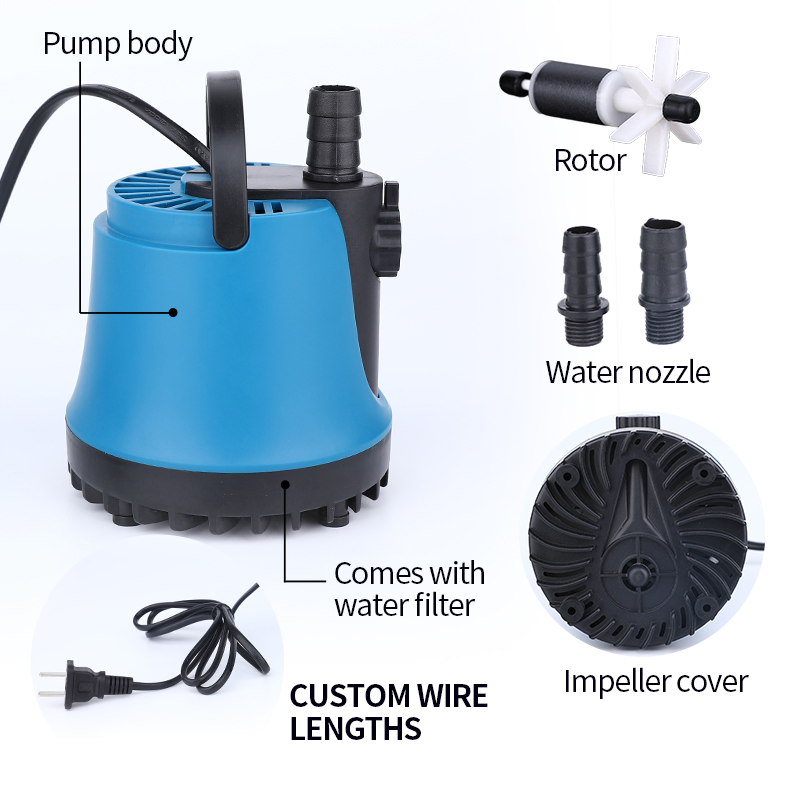 Pump body

Rotor

Water nozzle

Comes with water filter

Impeller cover

CUSTOM WIRE LENGTHS