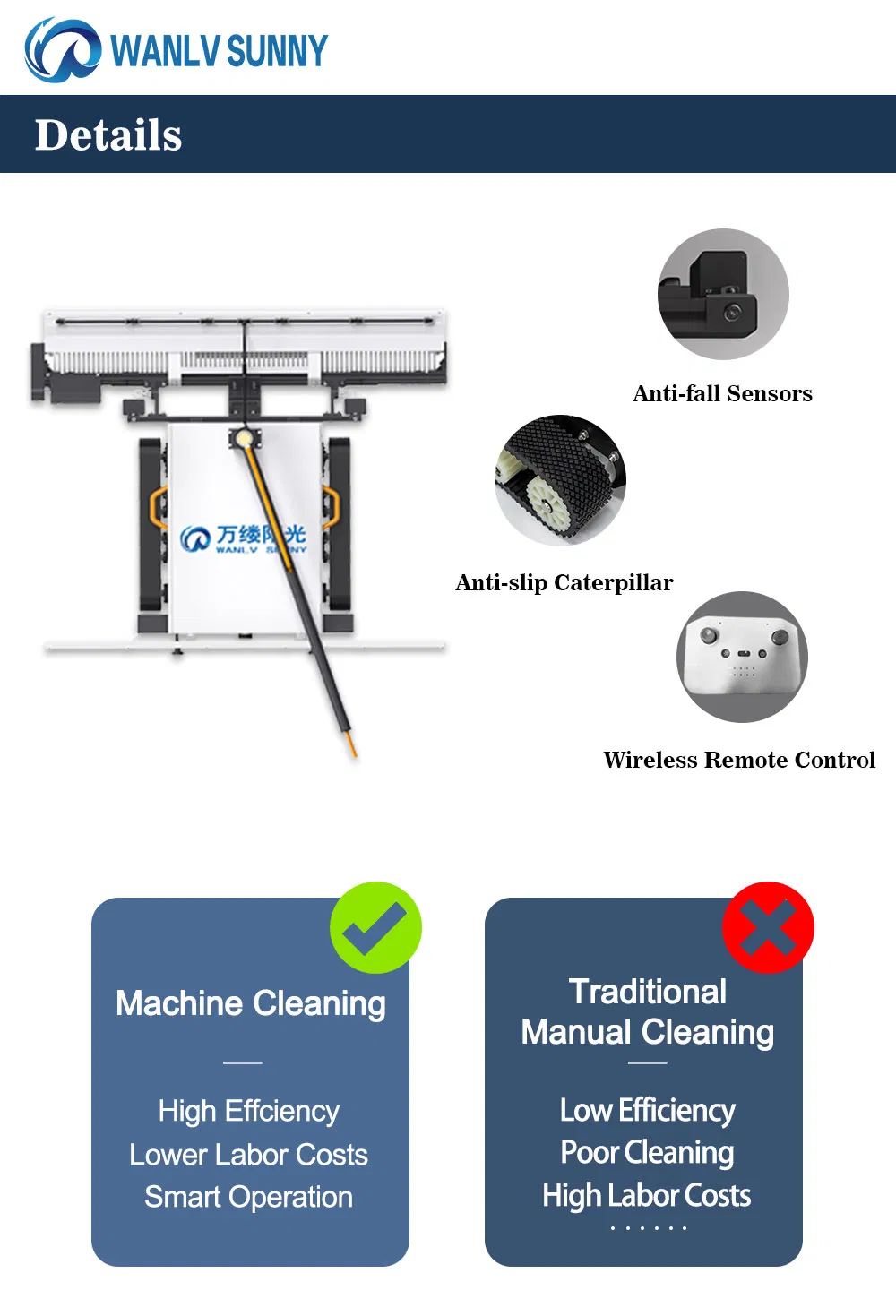 WANLV SUNNY

Details

万缕阳光
WANLV SUNNY

Anti-fall Sensors

Anti-slip Caterpillar

Wireless Remote Control

Machine Cleaning

High Effciency
Lower Labor Costs
Smart Operation

Traditional Manual Cleaning

Low Efficiency
Poor Cleaning
High Labor Costs
......