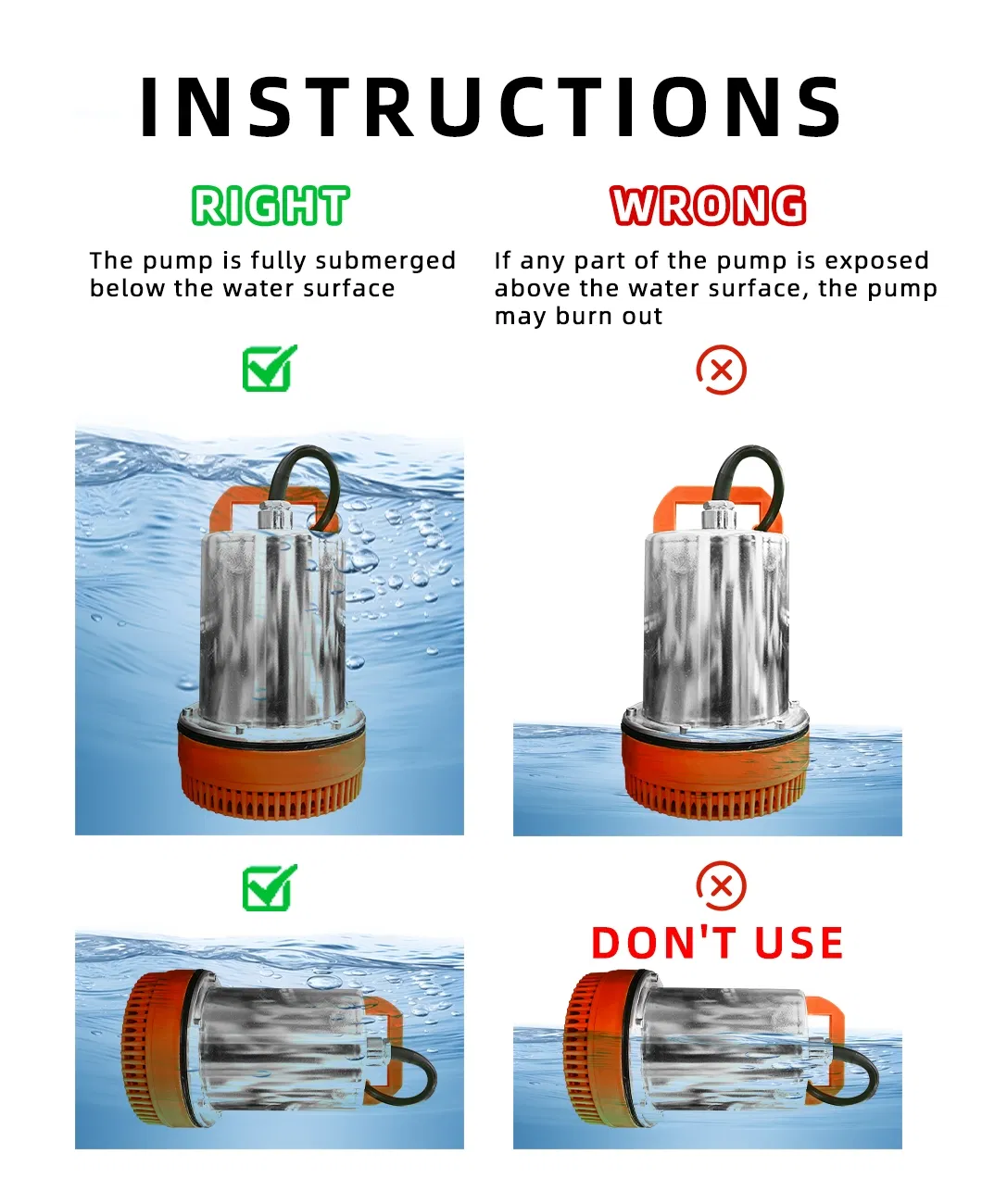 INSTRUCTIONS

RIGHT

The pump is fully submerged below the water surface

WRONG

If any part of the pump is exposed above the water surface, the pump may burn out

DON'T USE