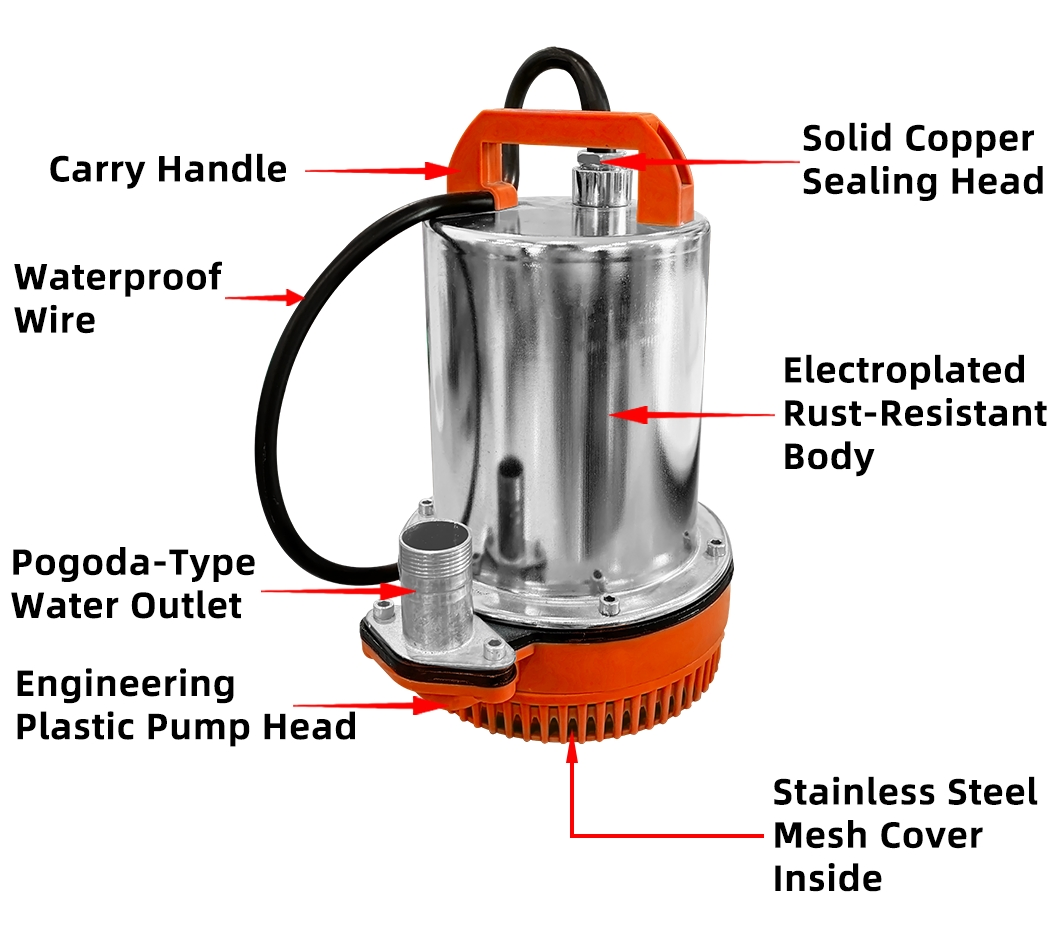 Carry Handle

Solid Copper Sealing Head

Waterproof Wire

Electroplated Rust-Resistant Body

Pogoda-Type Water Outlet

Engineering Plastic Pump Head

Stainless Steel Mesh Cover Inside