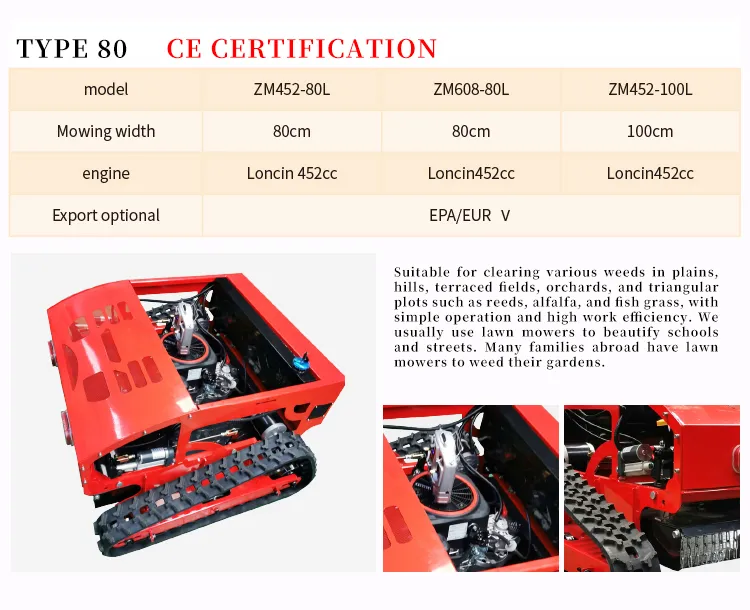 TYPE 80 CE CERTIFICATION

| model | ZM452-80L | ZM608-80L | ZM452-100L |
|---|---|---|---|
| Mowing width | 80cm | 80cm | 100cm |
| engine | Loncin 452cc | Loncin452cc | Loncin452cc |
| Export optional | EPA/EUR V | | |

Suitable for clearing various weeds in plains, hills, terraced fields, orchards, and triangular plots such as reeds, alfalfa, and fish grass, with simple operation and high work efficiency. We usually use lawn mowers to beautify schools and streets. Many families abroad have lawn mowers to weed their gardens.