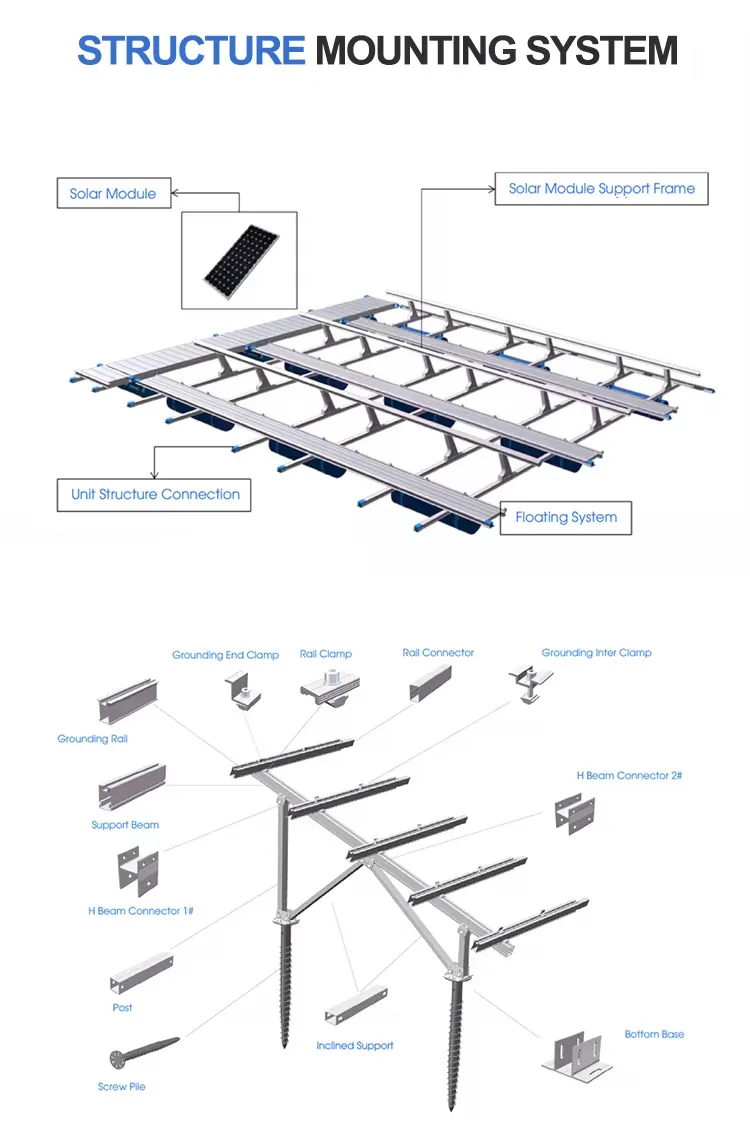 STRUCTURE MOUNTING SYSTEM

Solar Module

Solar Module Support Frame

Unit Structure Connection

Floating System

Grounding End Clamp

Rail Clamp

Rail Connector

Grounding Inter Clamp

Grounding Rail

H Beam Connector 2#

Support Beam

H Beam Connector 1#

Post

Inclined Support

Bottom Base

Screw Pile