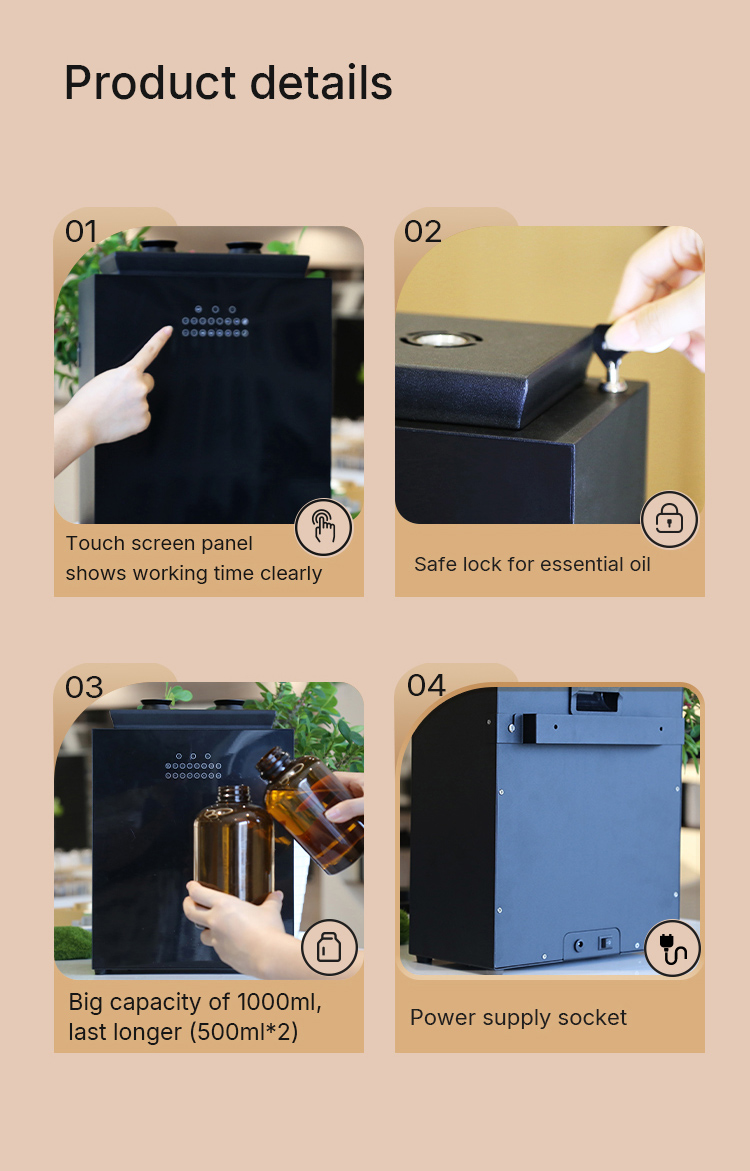 Product details

01

Touch screen panel shows working time clearly

02

Safe lock for essential oil

03

Big capacity of 1000ml, last longer (500ml*2)

04

Power supply socket