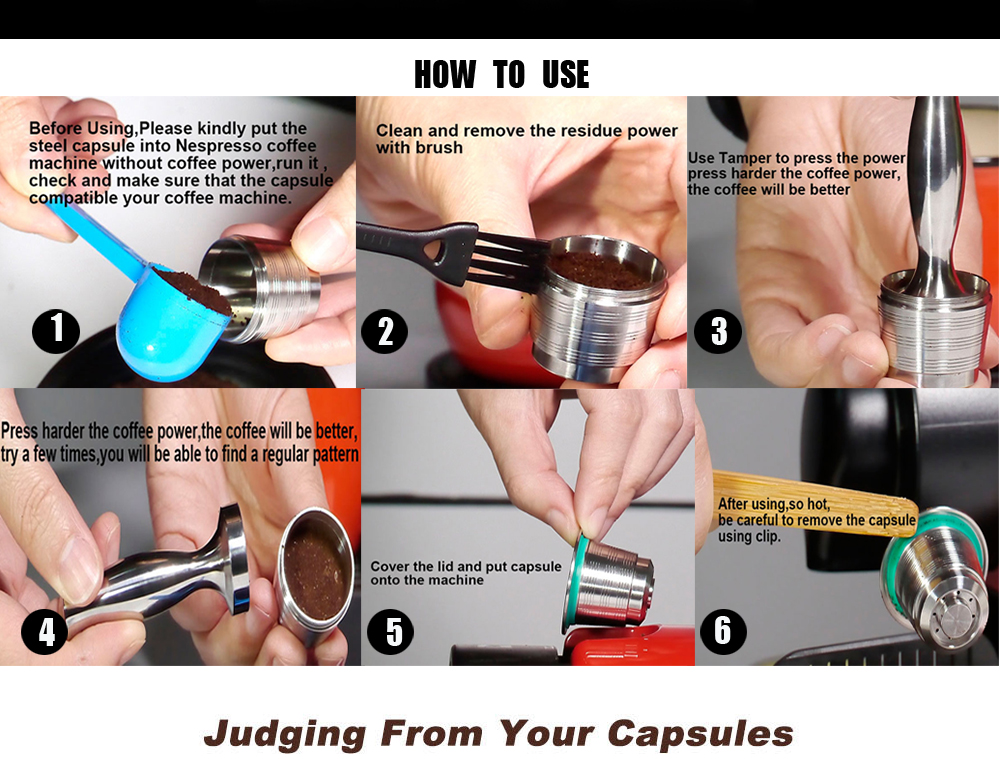 HOW TO USE

Before Using,Please kindly put the steel capsule into Nespresso coffee machine without coffee power,run it , check and make sure that the capsule compatible your coffee machine.

1

Clean and remove the residue power with brush

2

Use Tamper to press the power press harder the coffee power, the coffee will be better

3

Press harder the coffee power,the coffee will be better, try a few times,you will be able to find a regular pattern

4

Cover the lid and put capsule onto the machine

5

After using,so hot, be careful to remove the capsule using clip.

6

Judging From Your Capsules