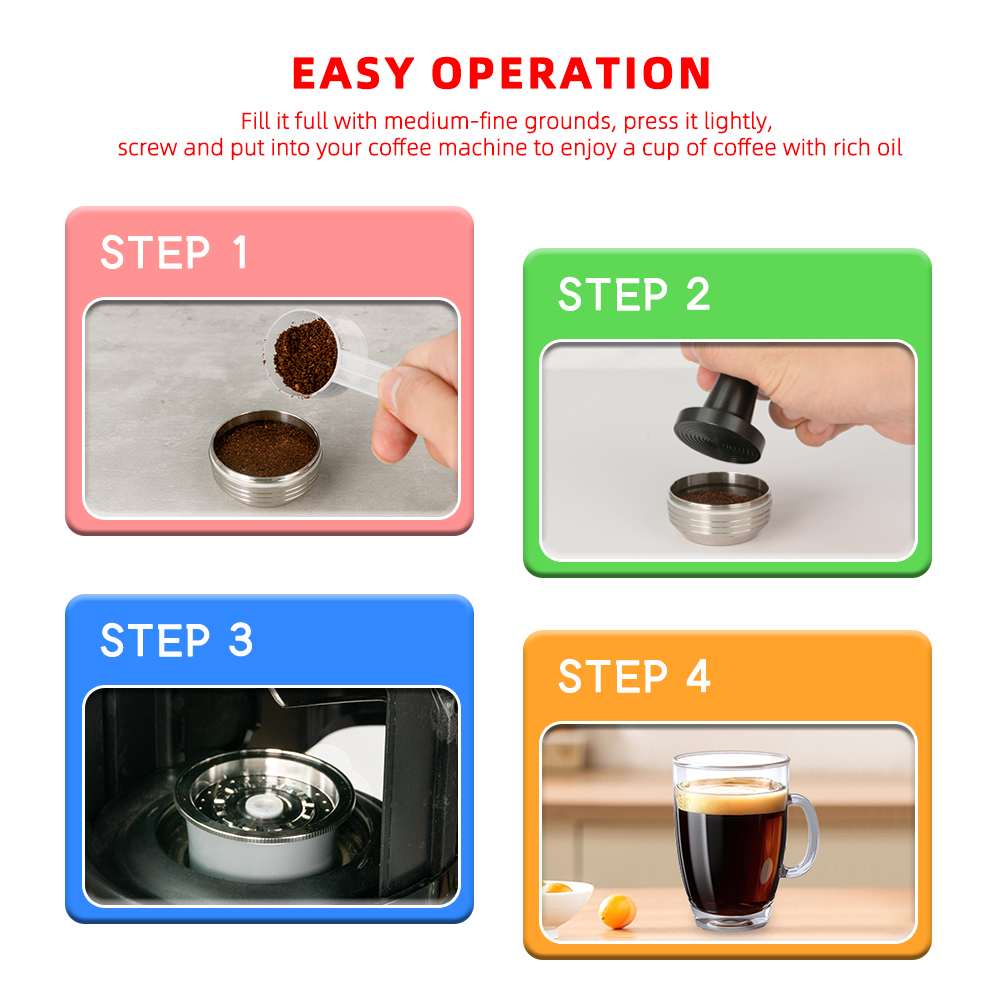 EASY OPERATION

Fill it full with medium-fine grounds, press it lightly, screw and put into your coffee machine to enjoy a cup of coffee with rich oil

STEP 1

STEP 2

STEP 3

STEP 4