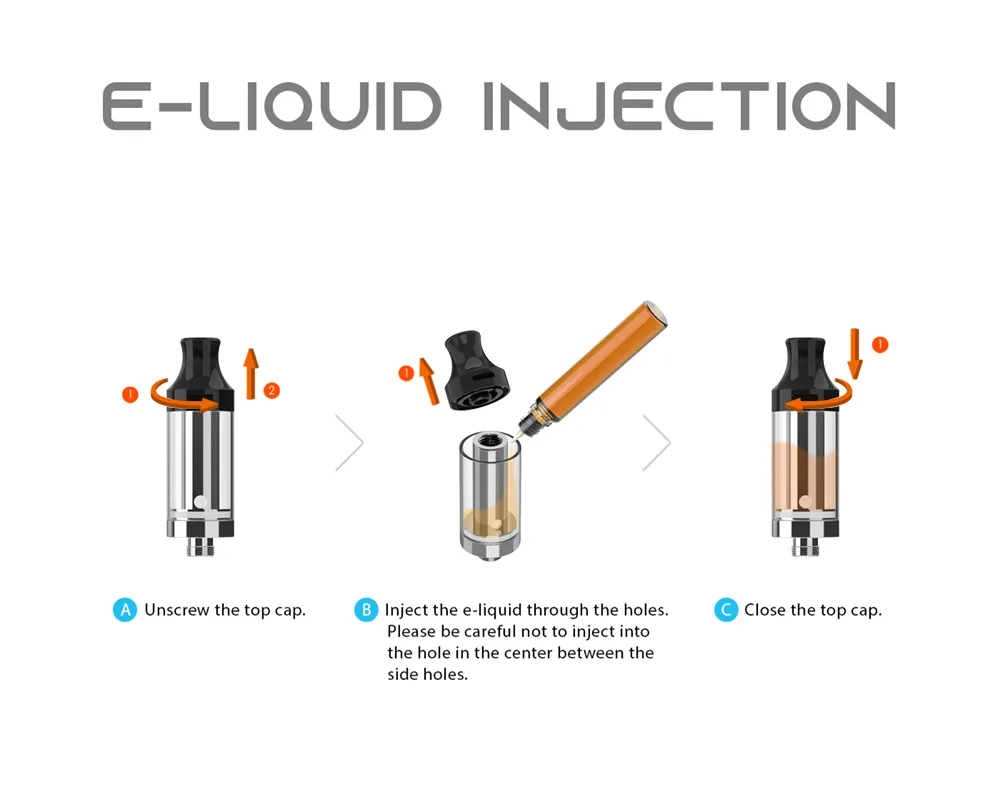 E-LIQUID INJECTION

1 2

1

1

A Unscrew the top cap.

B Inject the e-liquid through the holes. Please be careful not to inject into the hole in the center between the side holes.

C Close the top cap.