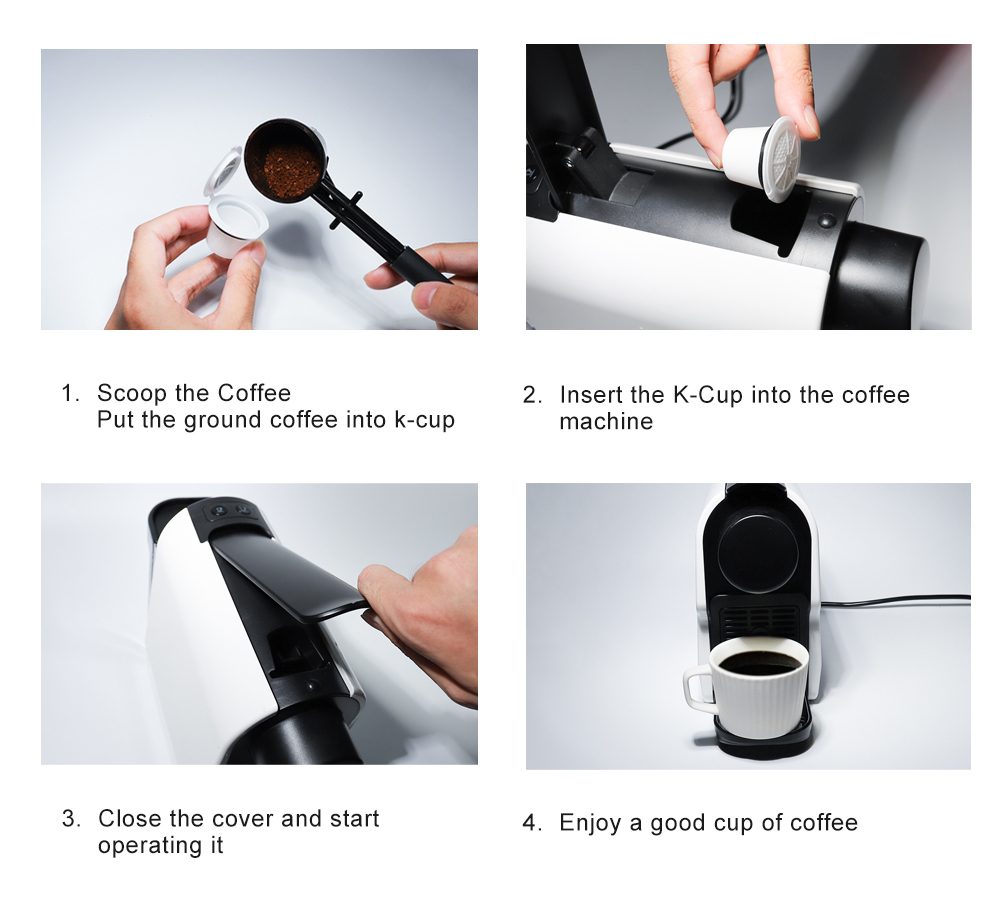 1. Scoop the Coffee
Put the ground coffee into k-cup

2. Insert the K-Cup into the coffee machine

3. Close the cover and start operating it

4. Enjoy a good cup of coffee