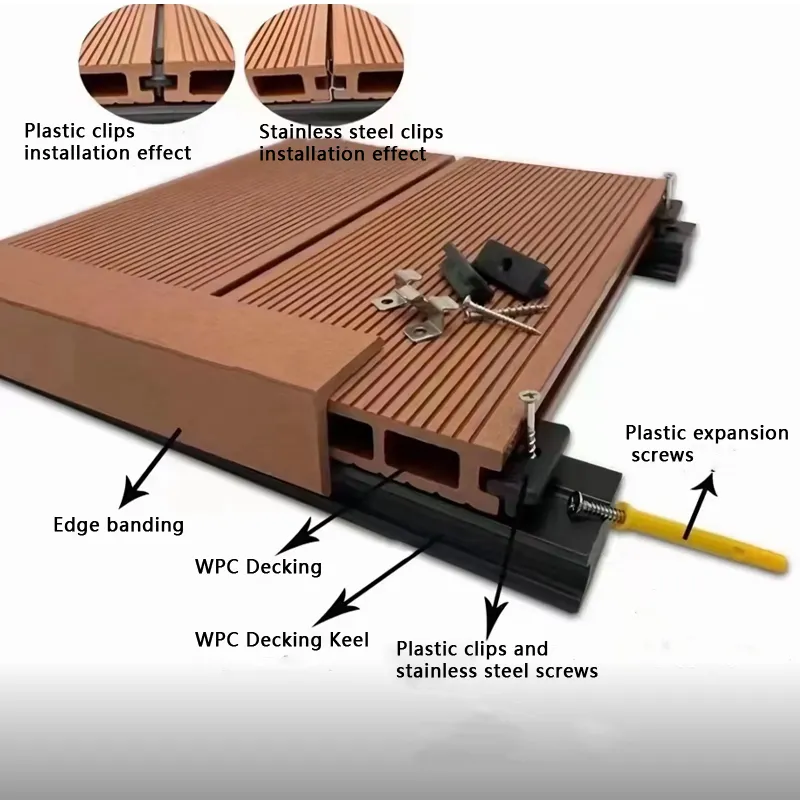 Plastic clips installation effect

Stainless steel clips installation effect

Plastic expansion screws

Edge banding

WPC Decking

WPC Decking Keel

Plastic clips and stainless steel screws