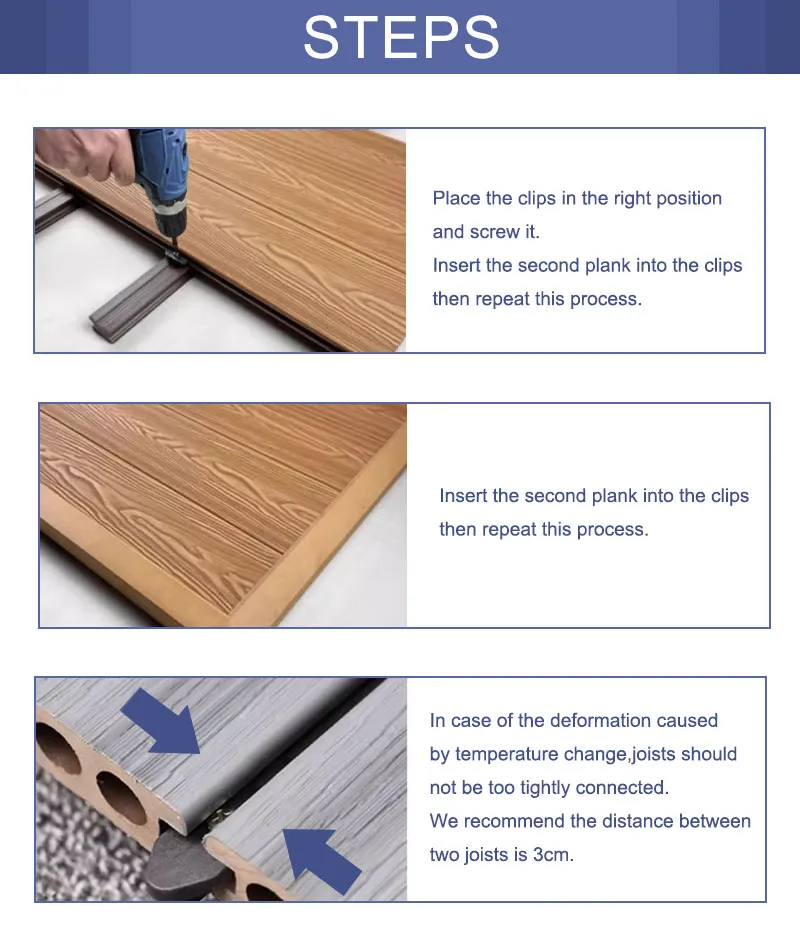 STEPS

Place the clips in the right position and screw it.
Insert the second plank into the clips then repeat this process.

Insert the second plank into the clips then repeat this process.

In case of the deformation caused by temperature change,joists should not be too tightly connected.
We recommend the distance between two joists is 3cm.