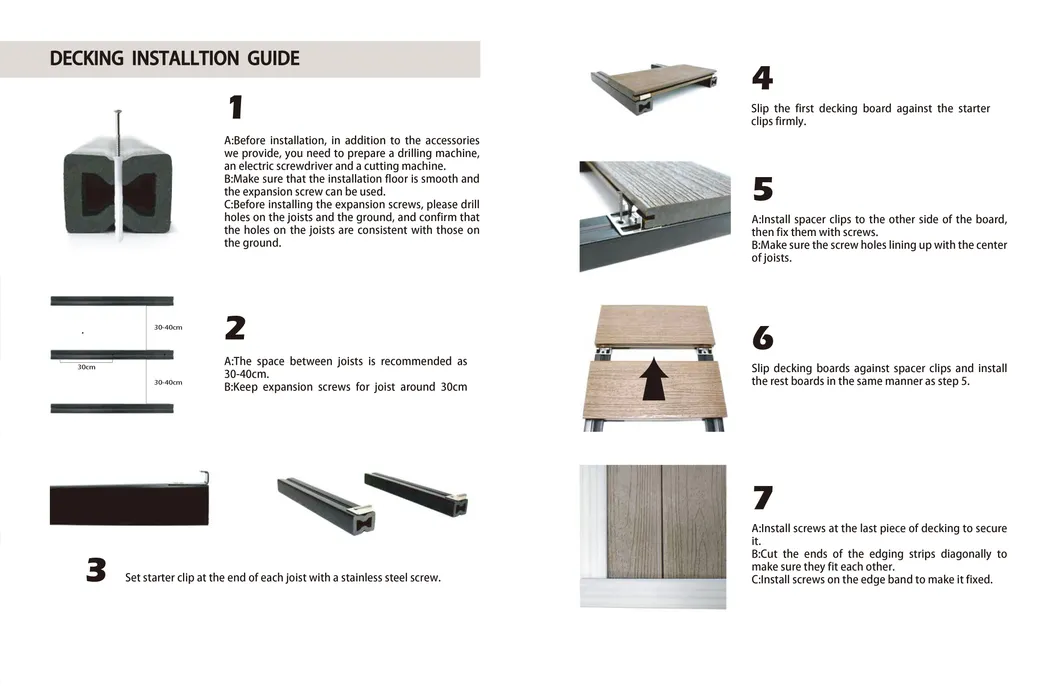 DECKING INSTALLTION GUIDE

1

A:Before installation, in addition to the accessories we provide, you need to prepare a drilling machine, an electric screwdriver and a cutting machine.
B:Make sure that the installation floor is smooth and the expansion screw can be used.
C:Before installing the expansion screws, please drill holes on the joists and the ground, and confirm that the holes on the joists are consistent with those on the ground.

30-40cm
30cm
30-40cm

2

A:The space between joists is recommended as 30-40cm.
B:Keep expansion screws for joist around 30cm

3 Set starter clip at the end of each joist with a stainless steel screw.

4

Slip the first decking board against the starter clips firmly.

5

A:Install spacer clips to the other side of the board, then fix them with screws.
B:Make sure the screw holes lining up with the center of joists.

6

Slip decking boards against spacer clips and install the rest boards in the same manner as step 5.

7

A:Install screws at the last piece of decking to secure it.
B:Cut the ends of the edging strips diagonally to make sure they fit each other.
C:Install screws on the edge band to make it fixed.