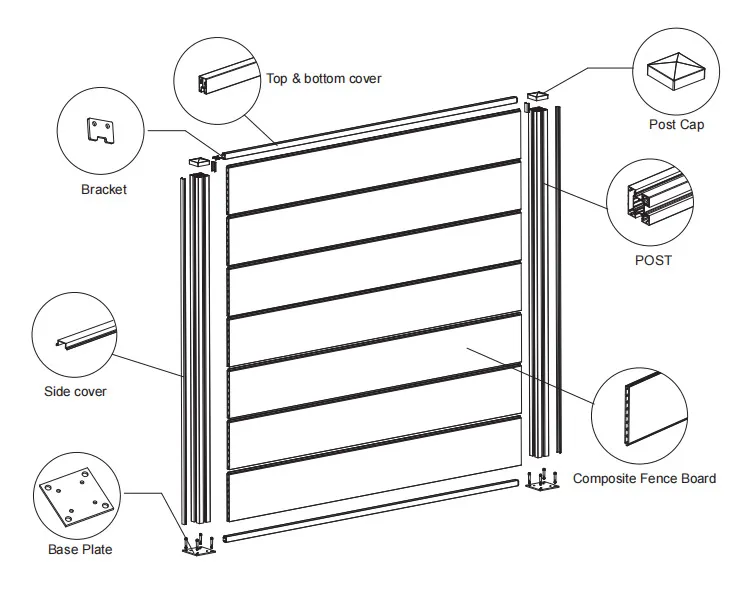 Top & bottom cover

Post Cap

Bracket

POST

Side cover

Composite Fence Board

Base Plate