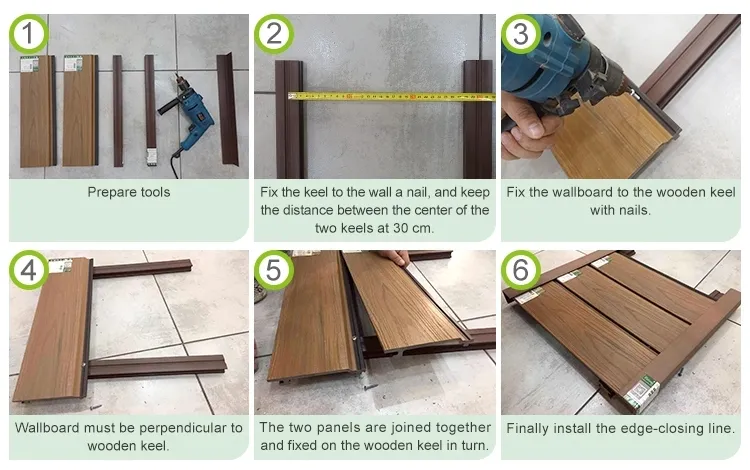 1

Prepare tools

2

Fix the keel to the wall a nail, and keep the distance between the center of the two keels at 30 cm.

3

Fix the wallboard to the wooden keel with nails.

4

Wallboard must be perpendicular to wooden keel.

5

The two panels are joined together and fixed on the wooden keel in turn.

6

Finally install the edge-closing line.