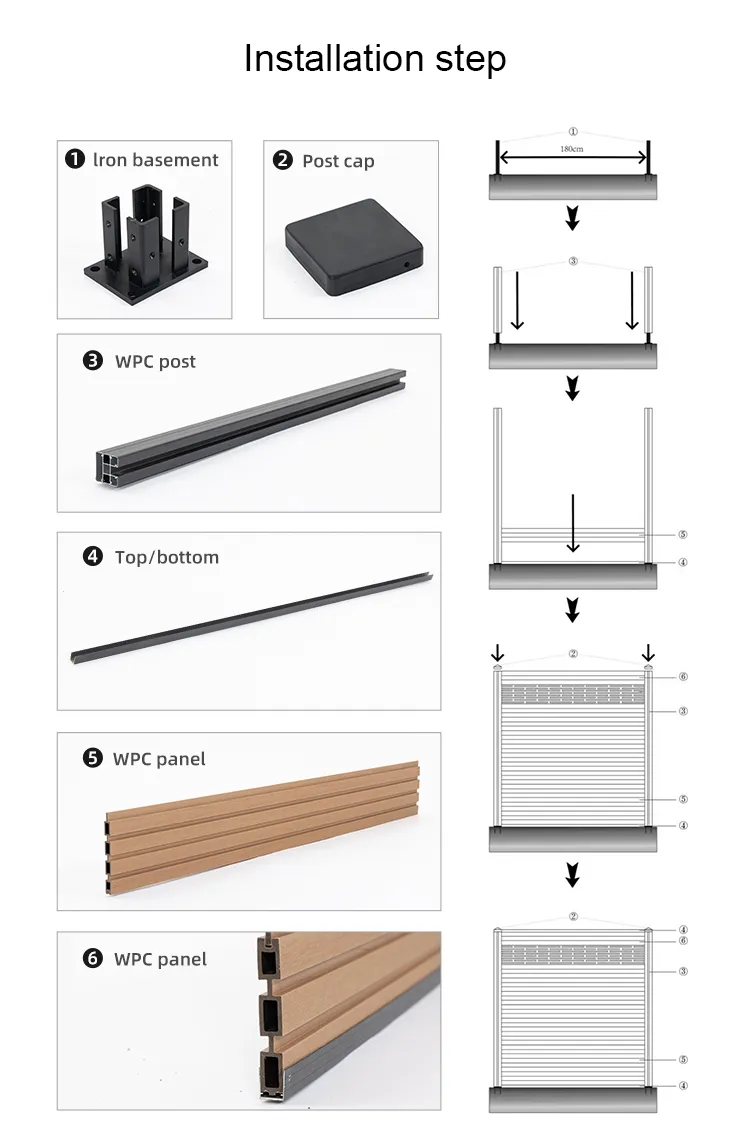 Installation step

❶ Iron basement

❷ Post cap

❸ WPC post

❹ Top/bottom

❺ WPC panel

❻ WPC panel

①
180cm

③

⑤
④

②
⑥
③
⑤
④

②
④
⑥
③
⑤
④