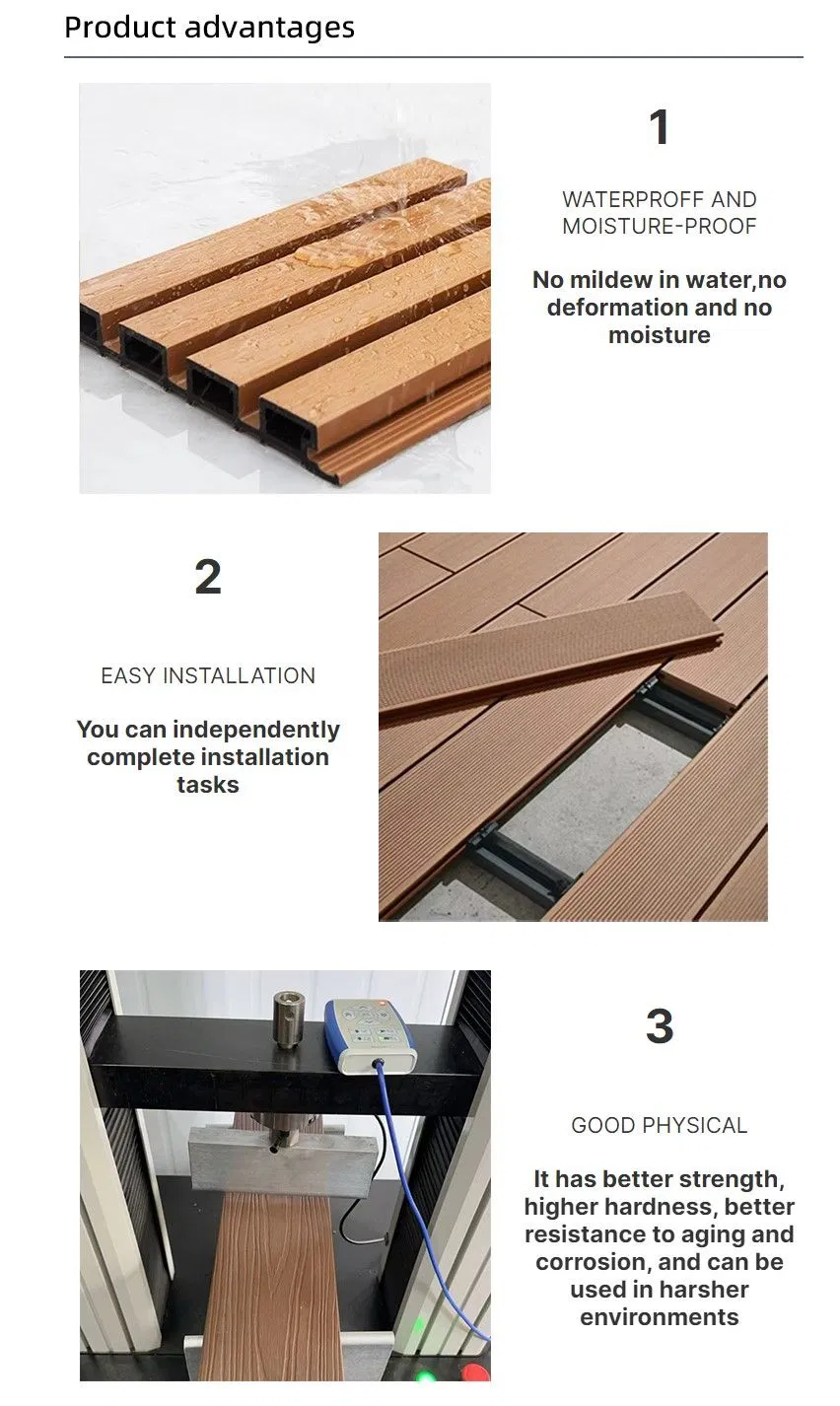 Product advantages

1

WATERPROFF AND MOISTURE-PROOF

No mildew in water,no deformation and no moisture

2

EASY INSTALLATION

You can independently complete installation tasks

3

GOOD PHYSICAL

It has better strength, higher hardness, better resistance to aging and corrosion, and can be used in harsher environments