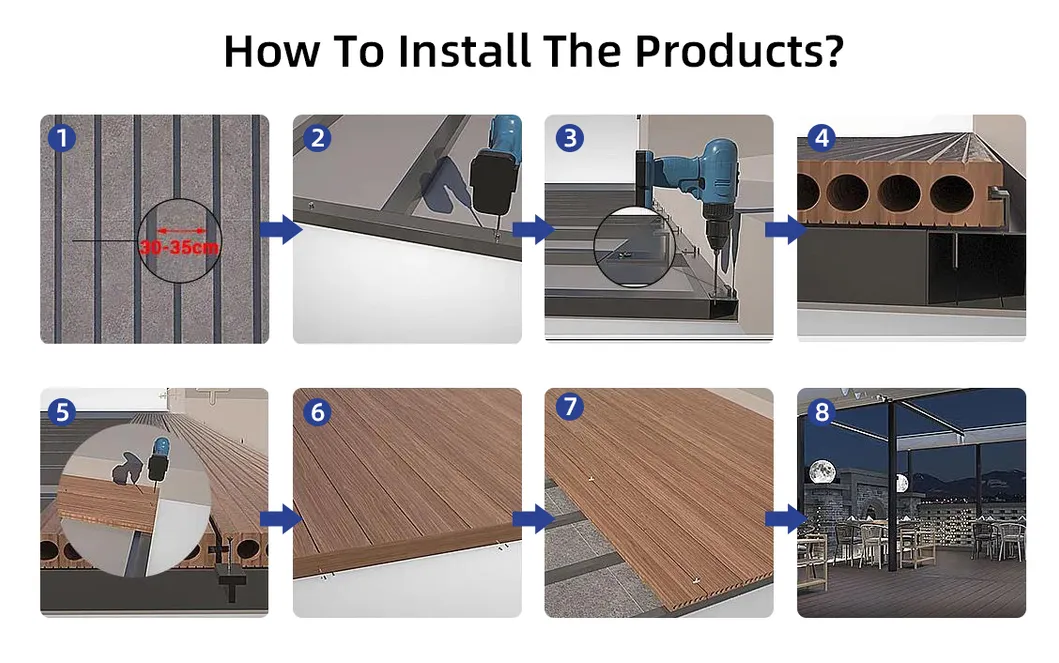 How To Install The Products?

1

30-35cm

2

3

4

5

6

7

8