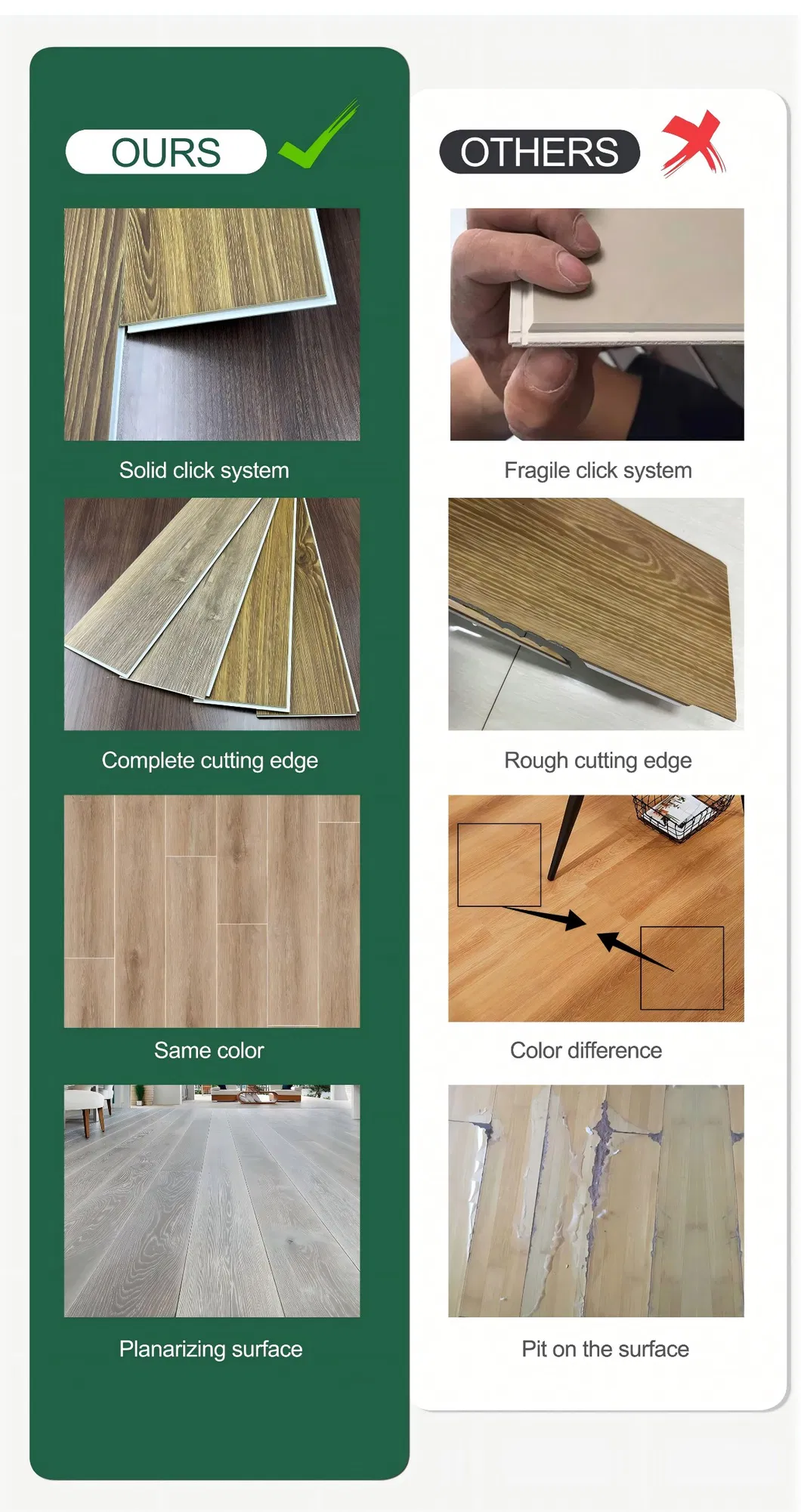 OURS

Solid click system

Complete cutting edge

Same color

Planarizing surface

OTHERS

Fragile click system

Rough cutting edge

Color difference

Pit on the surface