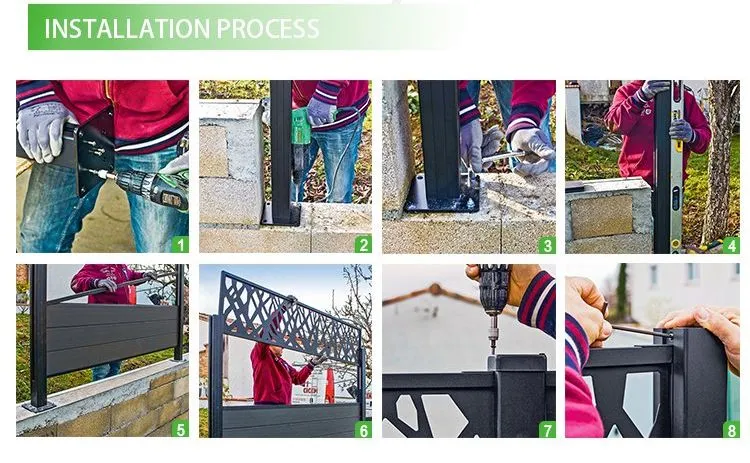 INSTALLATION PROCESS

1

2

3

4

5

6

7

8