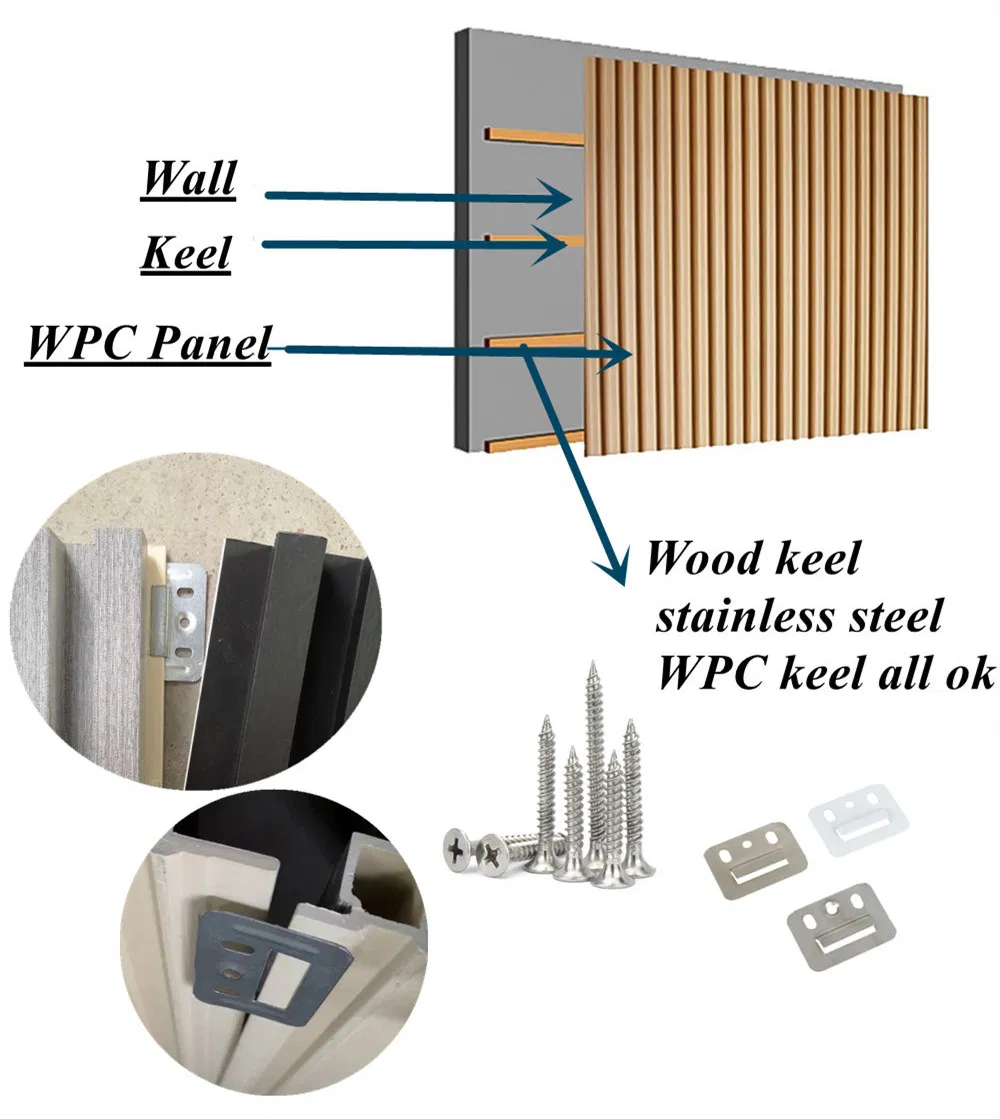 Wall
Keel
WPC Panel

Wood keel
stainless steel
WPC keel all ok