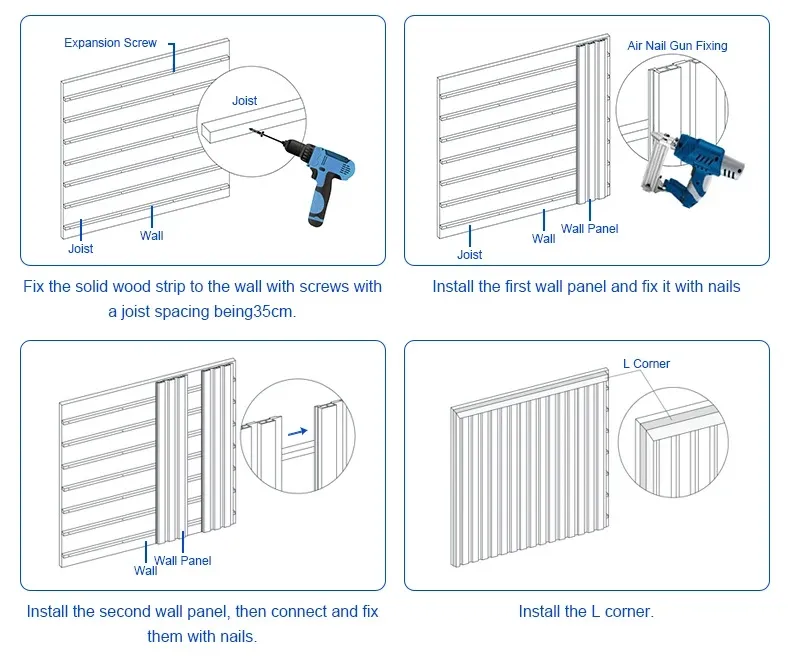 Expansion Screw

Joist

Joist

Wall

Fix the solid wood strip to the wall with screws with a joist spacing being35cm.

Air Nail Gun Fixing

Joist

Wall

Wall Panel

Install the first wall panel and fix it with nails

Wall

Wall Panel

Install the second wall panel, then connect and fix them with nails.

L Corner

Install the L corner.