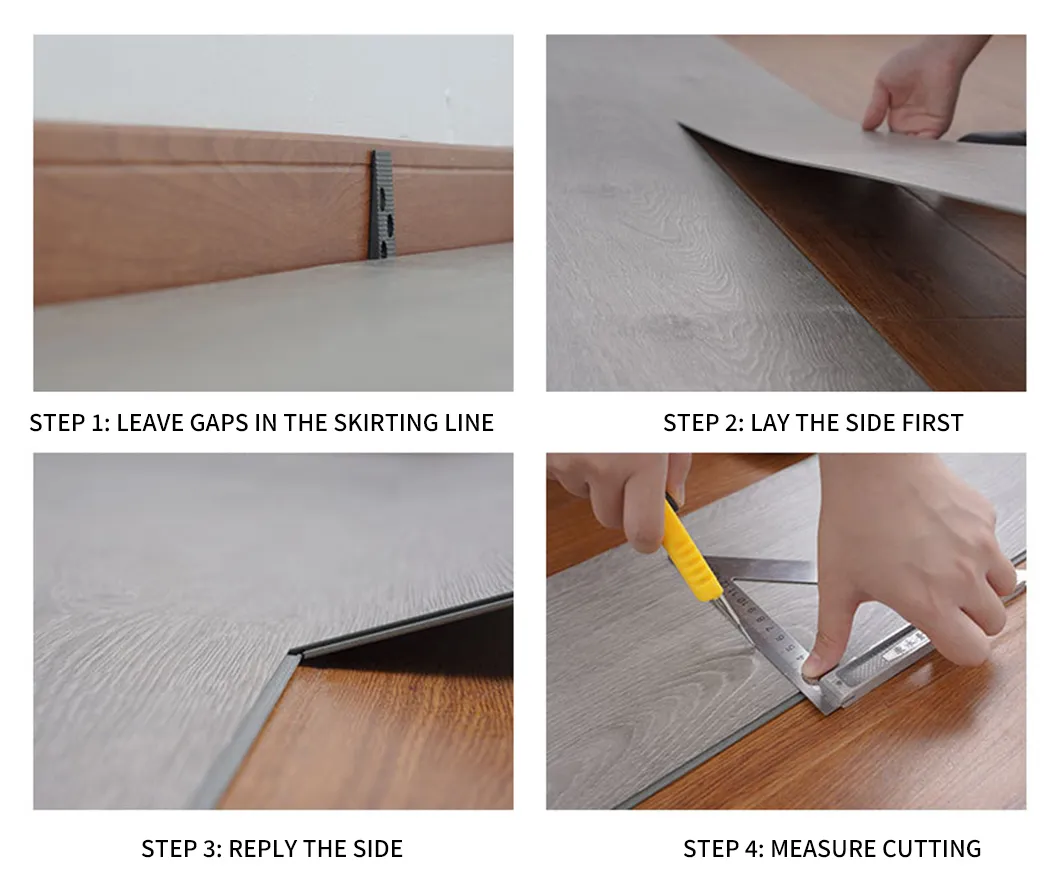 STEP 1: LEAVE GAPS IN THE SKIRTING LINE

STEP 2: LAY THE SIDE FIRST

STEP 3: REPLY THE SIDE

STEP 4: MEASURE CUTTING