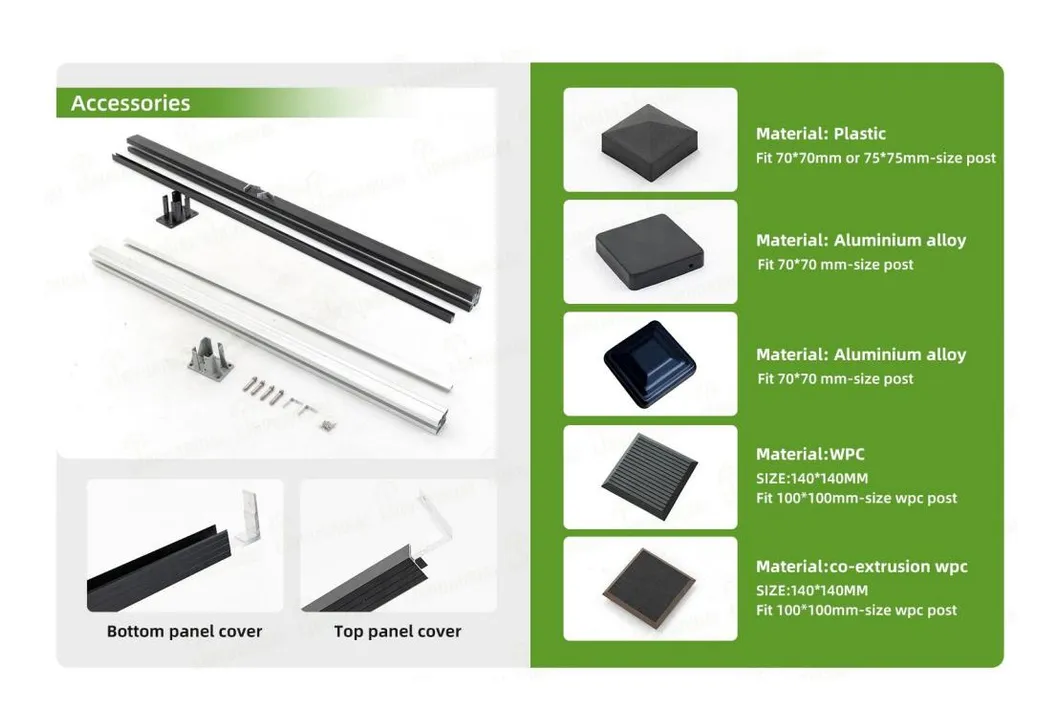 Accessories

Bottom panel cover

Top panel cover

Material: Plastic
Fit 70*70mm or 75*75mm-size post

Material: Aluminium alloy
Fit 70*70 mm-size post

Material: Aluminium alloy
Fit 70*70 mm-size post

Material:WPC
SIZE:140*140MM
Fit 100*100mm-size wpc post

Material:co-extrusion wpc
SIZE:140*140MM
Fit 100*100mm-size wpc post