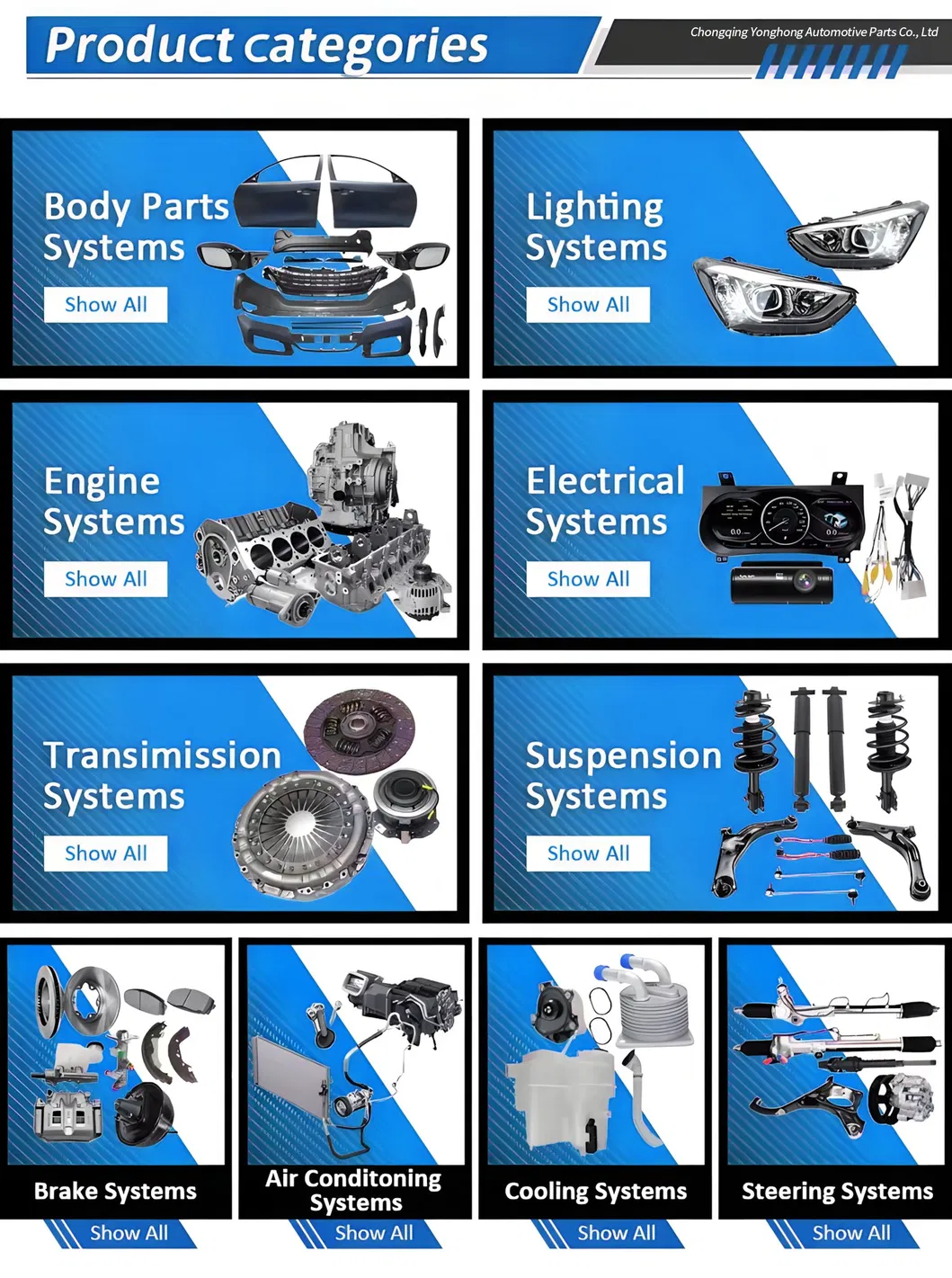 Product categories

Chongqing Yonghong Automotive Parts Co., Ltd

Body Parts Systems

Show All

Lighting Systems

Show All

Engine Systems

Show All

Electrical Systems

Show All

Transimission Systems

Show All

Suspension Systems

Show All

Brake Systems

Show All

Air Conditoning Systems

Show All

Cooling Systems

Show All

Steering Systems

Show All